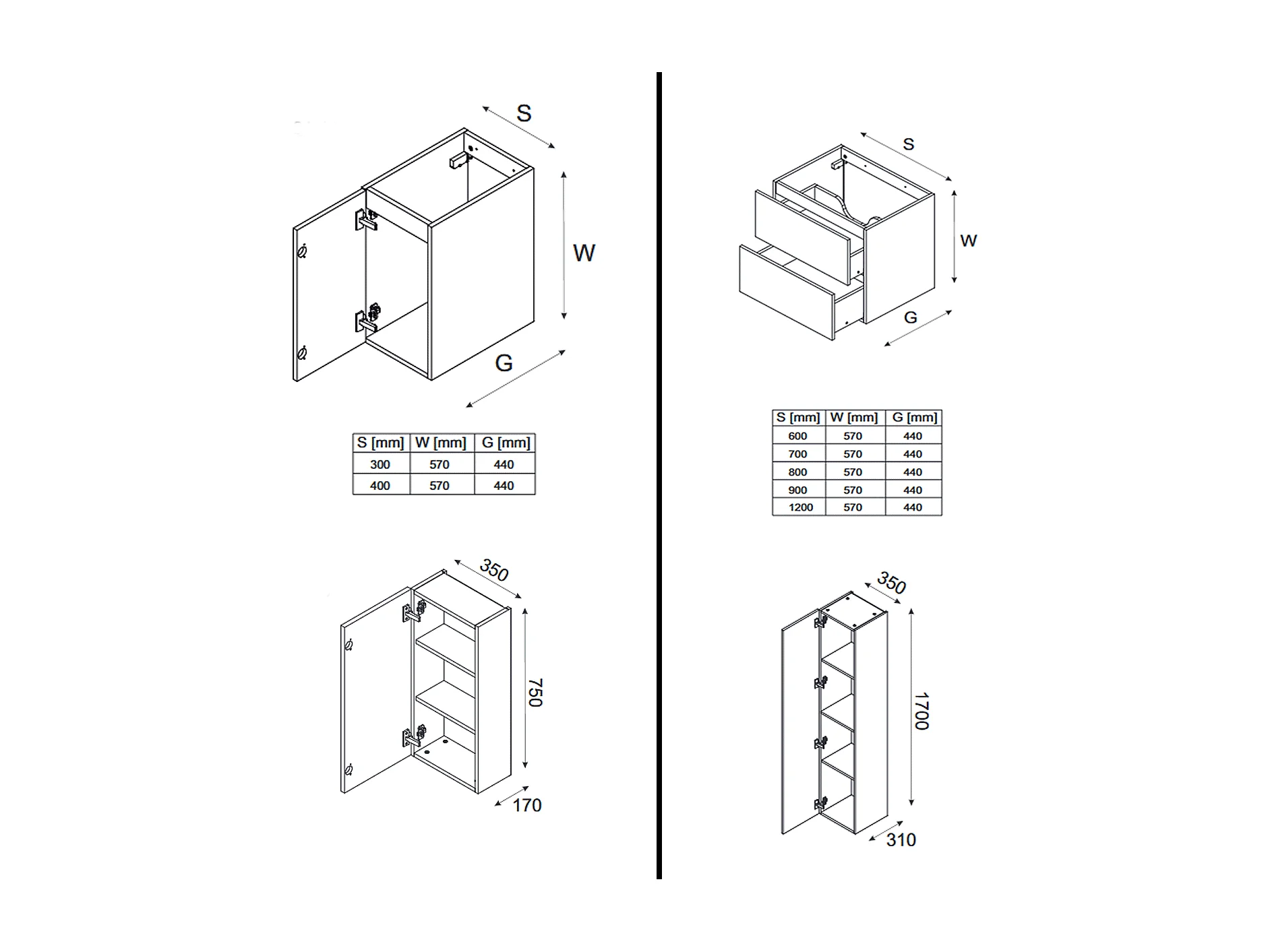 S

W

G

| S [mm] | W [mm] | G [mm] |
|---|---|---|
| 300 | 570 | 440 |
| 400 | 570 | 440 |

350

750

170

S

W

G

| S [mm] | W [mm] | G [mm] |
|---|---|---|
| 600 | 570 | 440 |
| 700 | 570 | 440 |
| 800 | 570 | 440 |
| 900 | 570 | 440 |
| 1200 | 570 | 440 |

350

1700

310