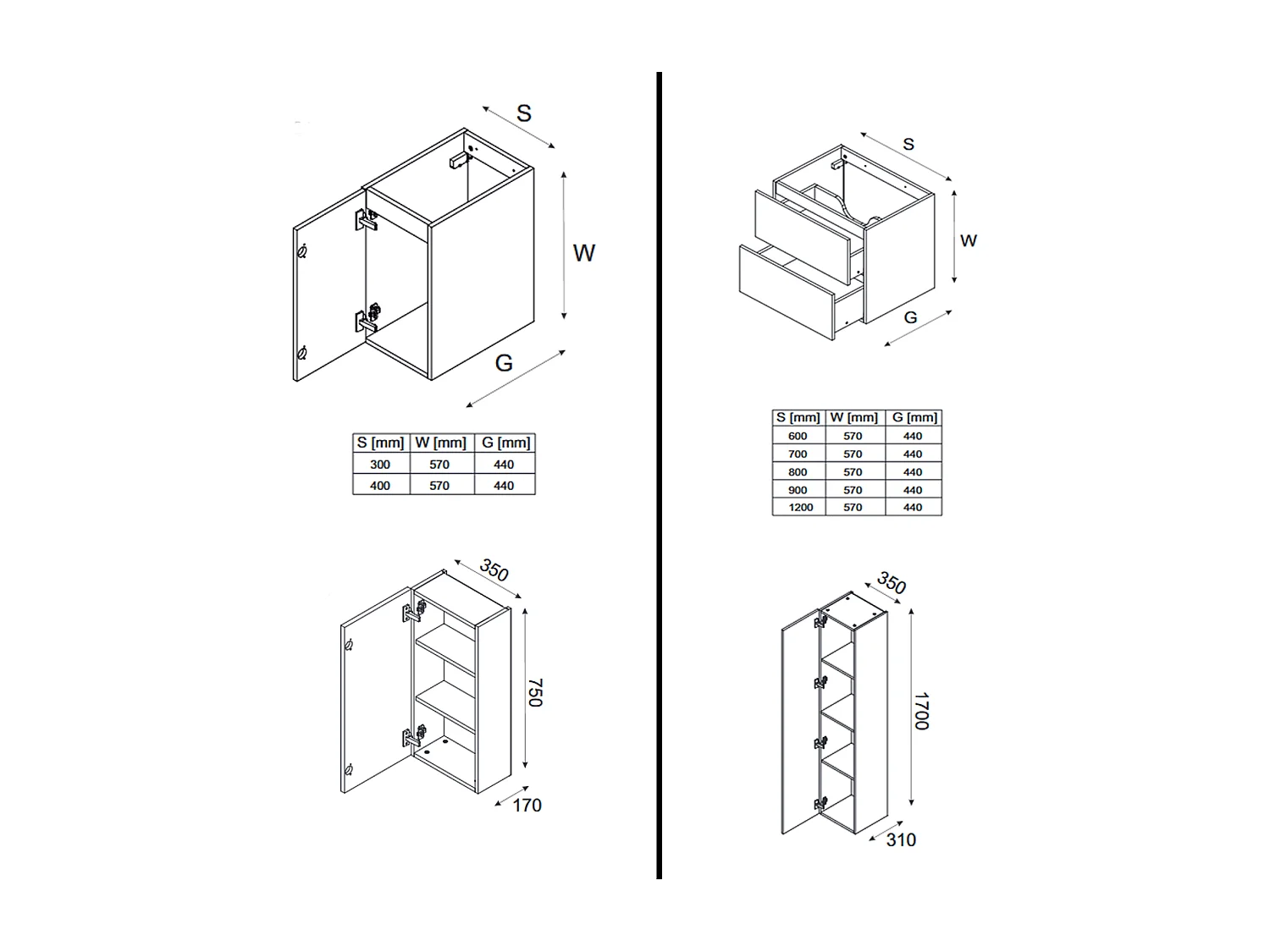 S

W

G

| S [mm] | W [mm] | G [mm] |
|---|---|---|
| 300 | 570 | 440 |
| 400 | 570 | 440 |

350

750

170

S

W

G

| S [mm] | W [mm] | G [mm] |
|---|---|---|
| 600 | 570 | 440 |
| 700 | 570 | 440 |
| 800 | 570 | 440 |
| 900 | 570 | 440 |
| 1200 | 570 | 440 |

350

1700

310