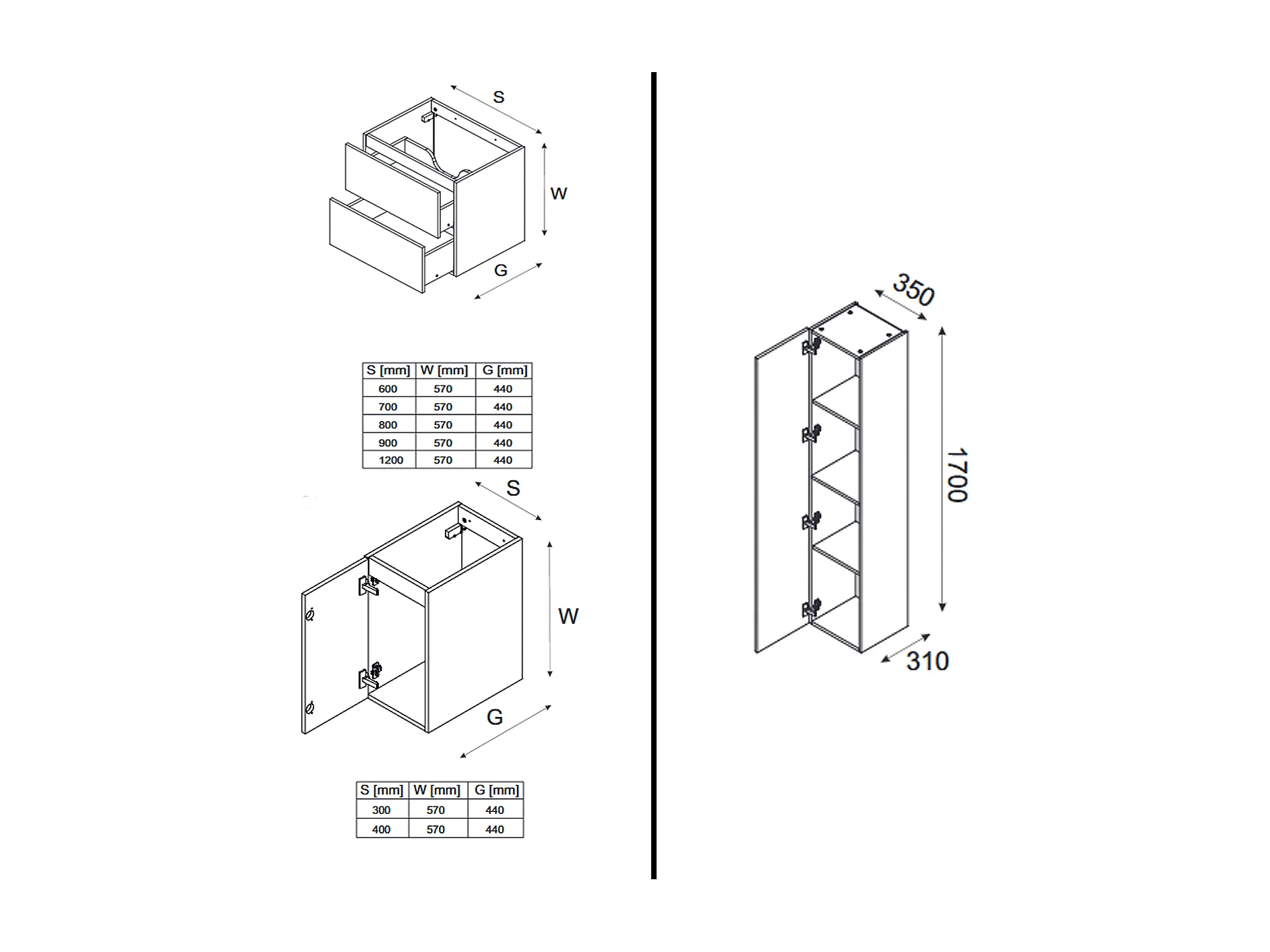 S

W

G

| S [mm] | W [mm] | G [mm] |
|---|---|---|
| 600 | 570 | 440 |
| 700 | 570 | 440 |
| 800 | 570 | 440 |
| 900 | 570 | 440 |
| 1200 | 570 | 440 |

S

W

G

| S [mm] | W [mm] | G [mm] |
|---|---|---|
| 300 | 570 | 440 |
| 400 | 570 | 440 |

350

1700

310