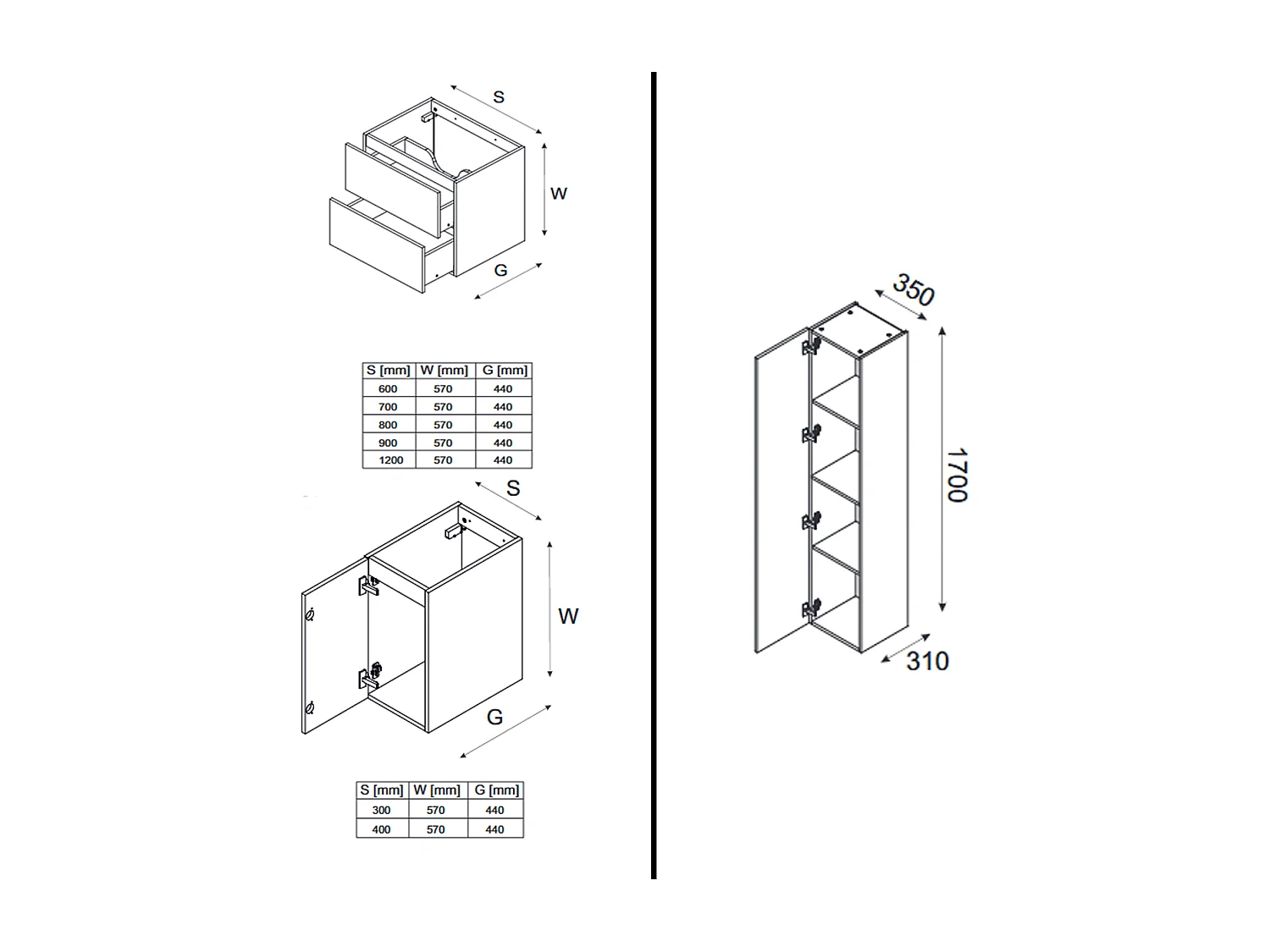 S

W

G

| S [mm] | W [mm] | G [mm] |
|---|---|---|
| 600 | 570 | 440 |
| 700 | 570 | 440 |
| 800 | 570 | 440 |
| 900 | 570 | 440 |
| 1200 | 570 | 440 |

S

W

G

| S [mm] | W [mm] | G [mm] |
|---|---|---|
| 300 | 570 | 440 |
| 400 | 570 | 440 |

350

1700

310