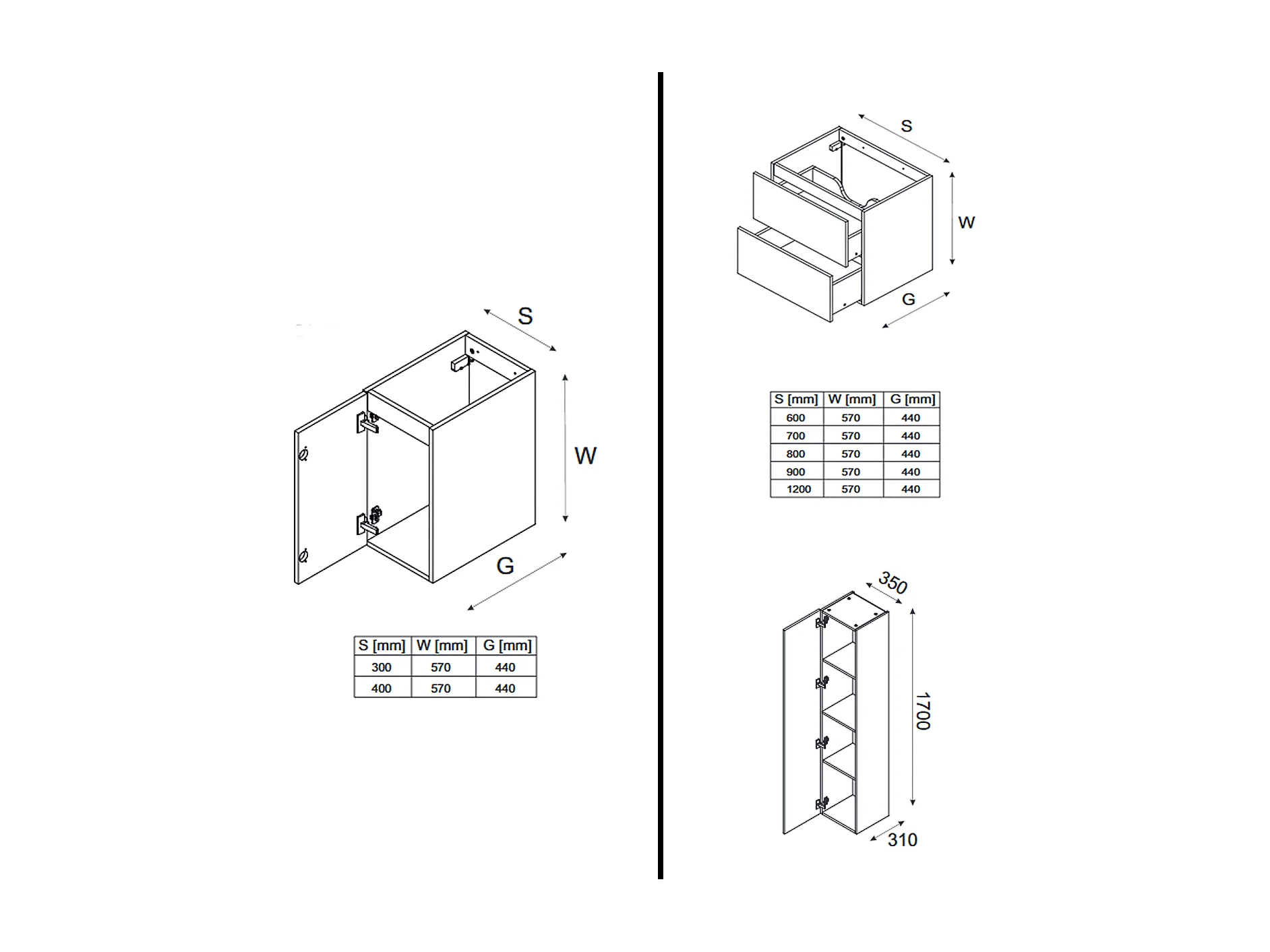 S

W

G

| S [mm] | W [mm] | G [mm] |
|---|---|---|
| 300 | 570 | 440 |
| 400 | 570 | 440 |

S

W

G

| S [mm] | W [mm] | G [mm] |
|---|---|---|
| 600 | 570 | 440 |
| 700 | 570 | 440 |
| 800 | 570 | 440 |
| 900 | 570 | 440 |
| 1200 | 570 | 440 |

350

1700

310