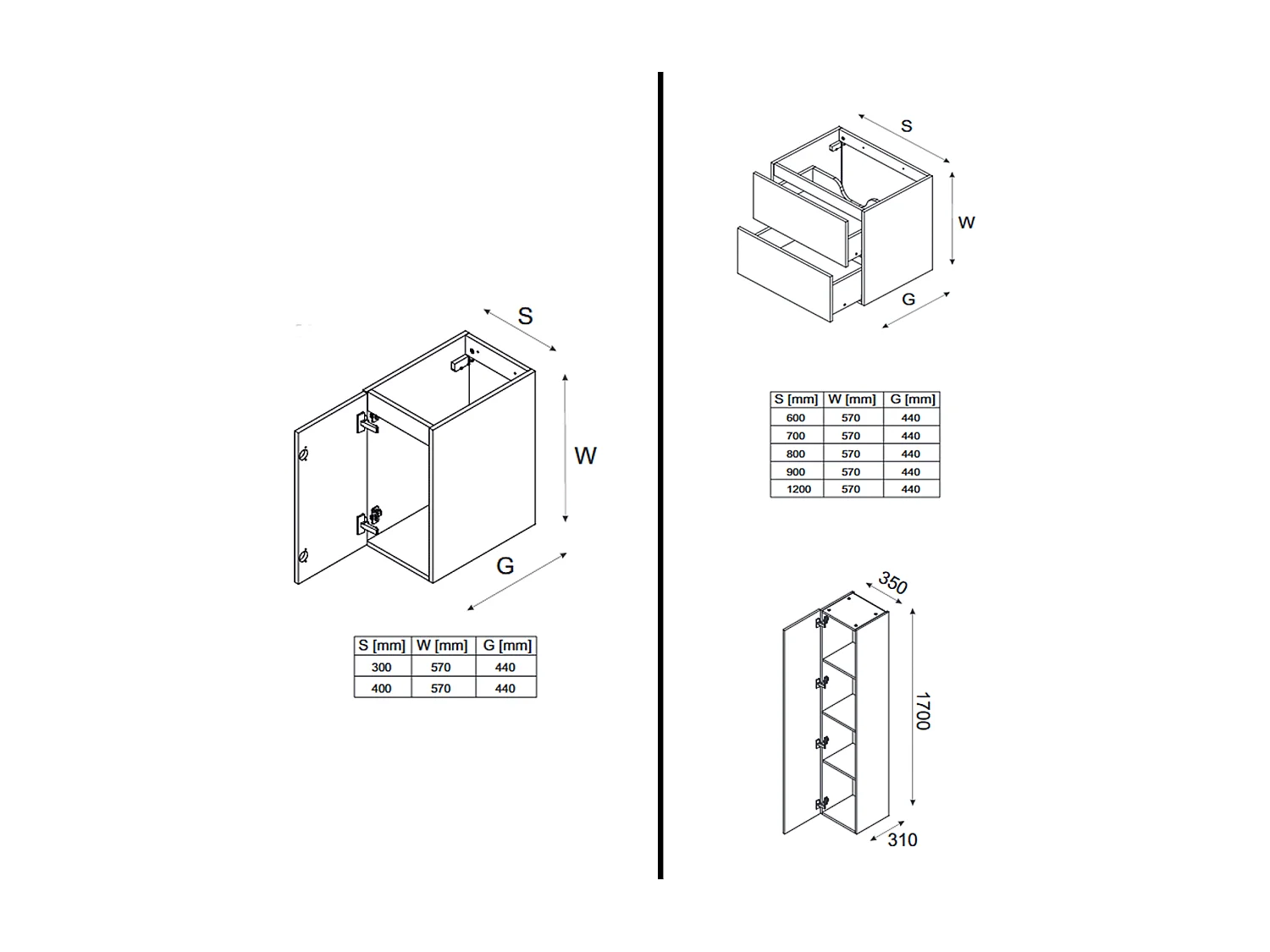 S

W

G

| S [mm] | W [mm] | G [mm] |
|---|---|---|
| 300 | 570 | 440 |
| 400 | 570 | 440 |

S

W

G

| S [mm] | W [mm] | G [mm] |
|---|---|---|
| 600 | 570 | 440 |
| 700 | 570 | 440 |
| 800 | 570 | 440 |
| 900 | 570 | 440 |
| 1200 | 570 | 440 |

350

1700

310