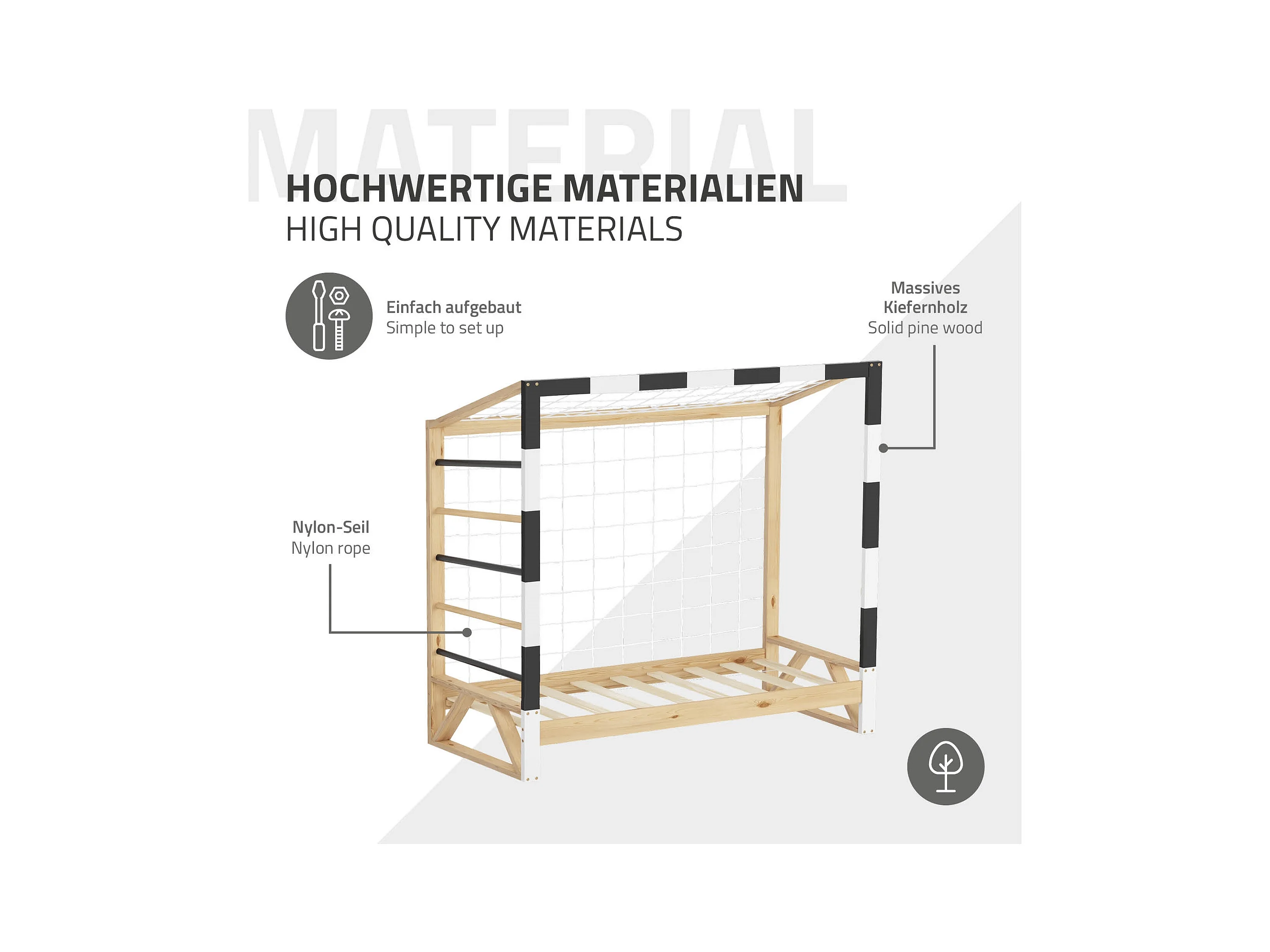 MATERIAL

HOCHWERTIGE MATERIALIEN
HIGH QUALITY MATERIALS

Einfach aufgebaut
Simple to set up

Massives Kiefernholz
Solid pine wood

Nylon-Seil
Nylon rope