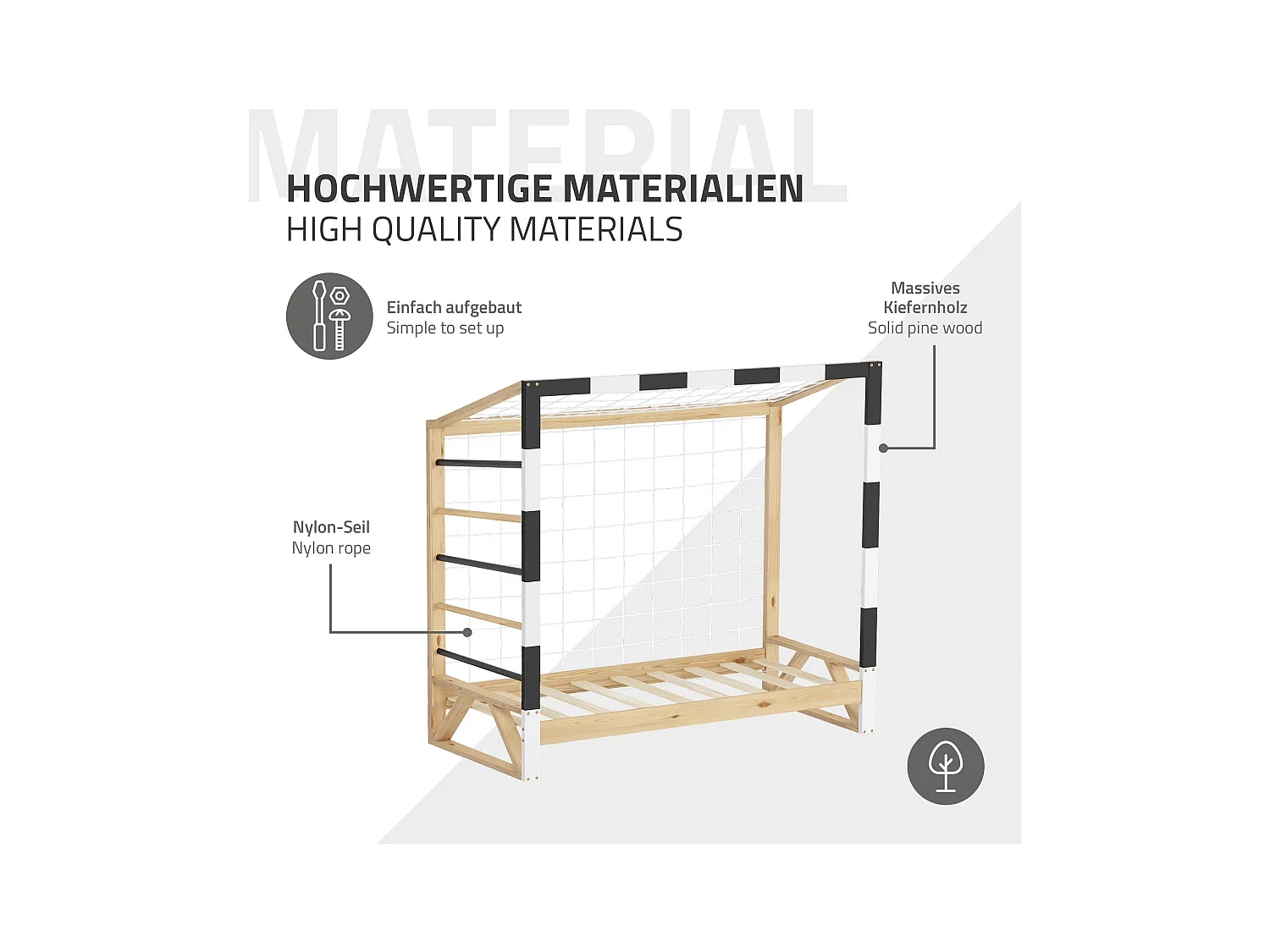 MATERIAL

HOCHWERTIGE MATERIALIEN
HIGH QUALITY MATERIALS

Einfach aufgebaut
Simple to set up

Massives Kiefernholz
Solid pine wood

Nylon-Seil
Nylon rope