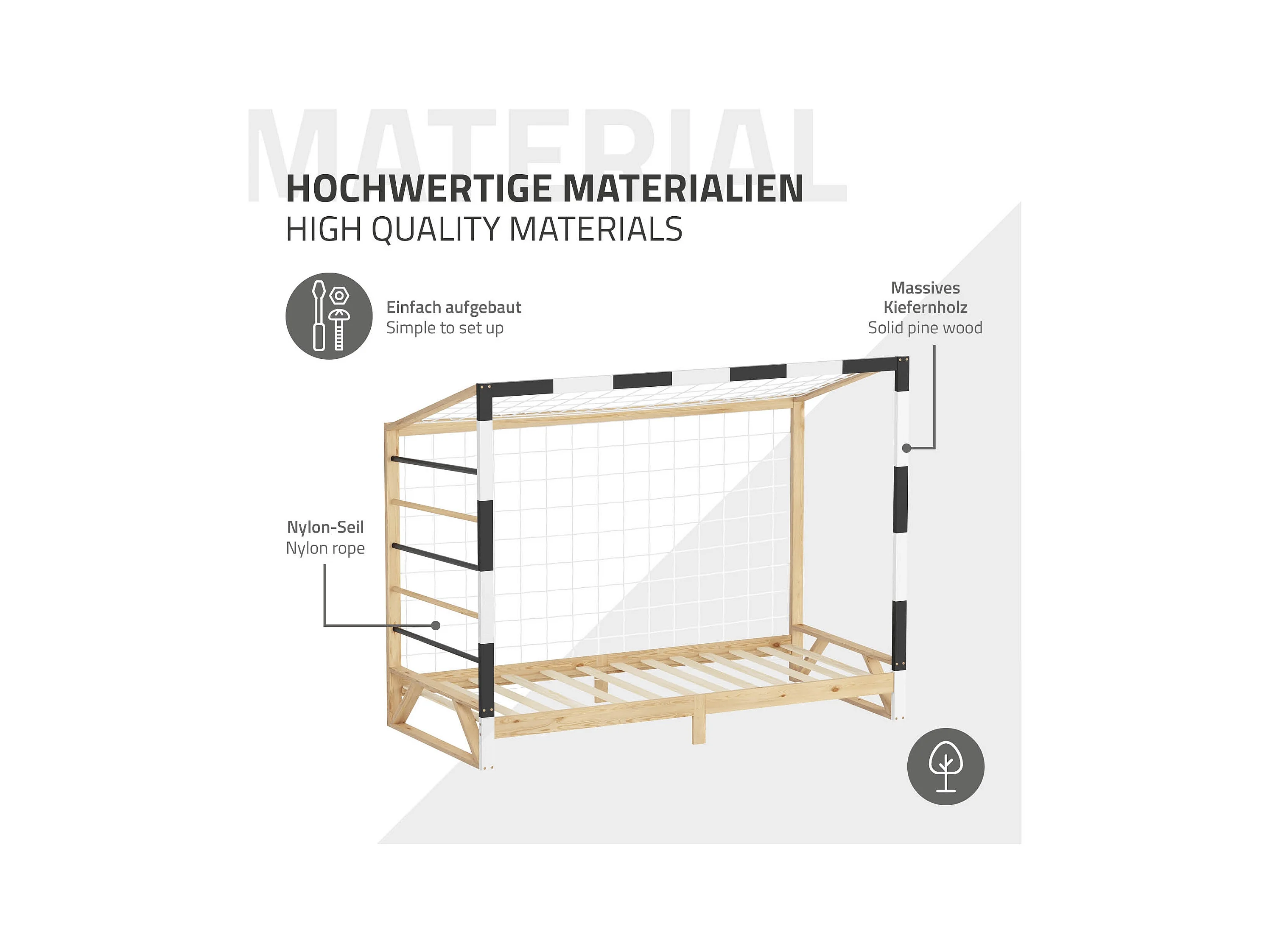 MATERIAL

HOCHWERTIGE MATERIALIEN
HIGH QUALITY MATERIALS

Einfach aufgebaut
Simple to set up

Massives Kiefernholz
Solid pine wood

Nylon-Seil
Nylon rope