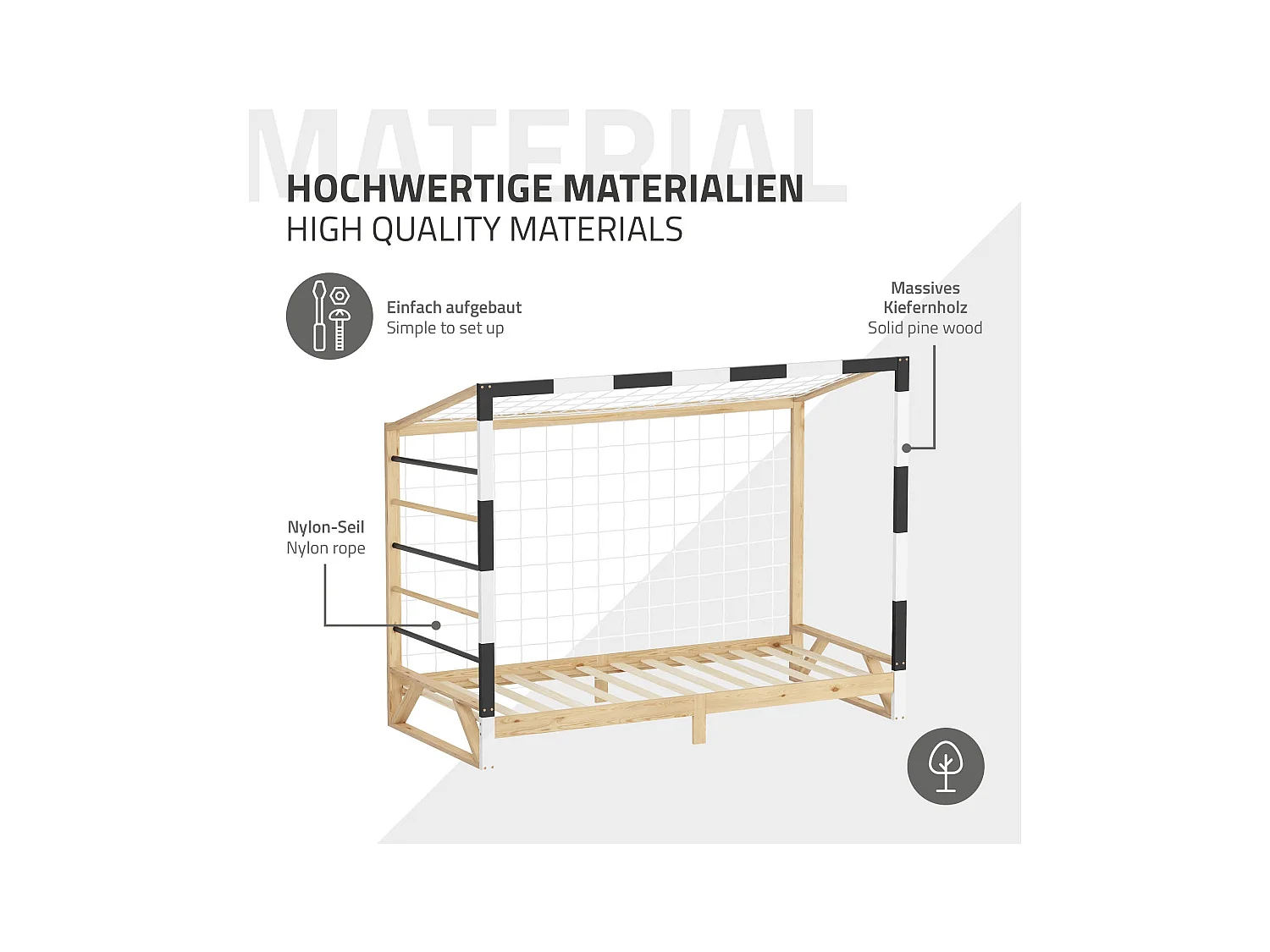 MATERIAL

HOCHWERTIGE MATERIALIEN
HIGH QUALITY MATERIALS

Einfach aufgebaut
Simple to set up

Massives Kiefernholz
Solid pine wood

Nylon-Seil
Nylon rope