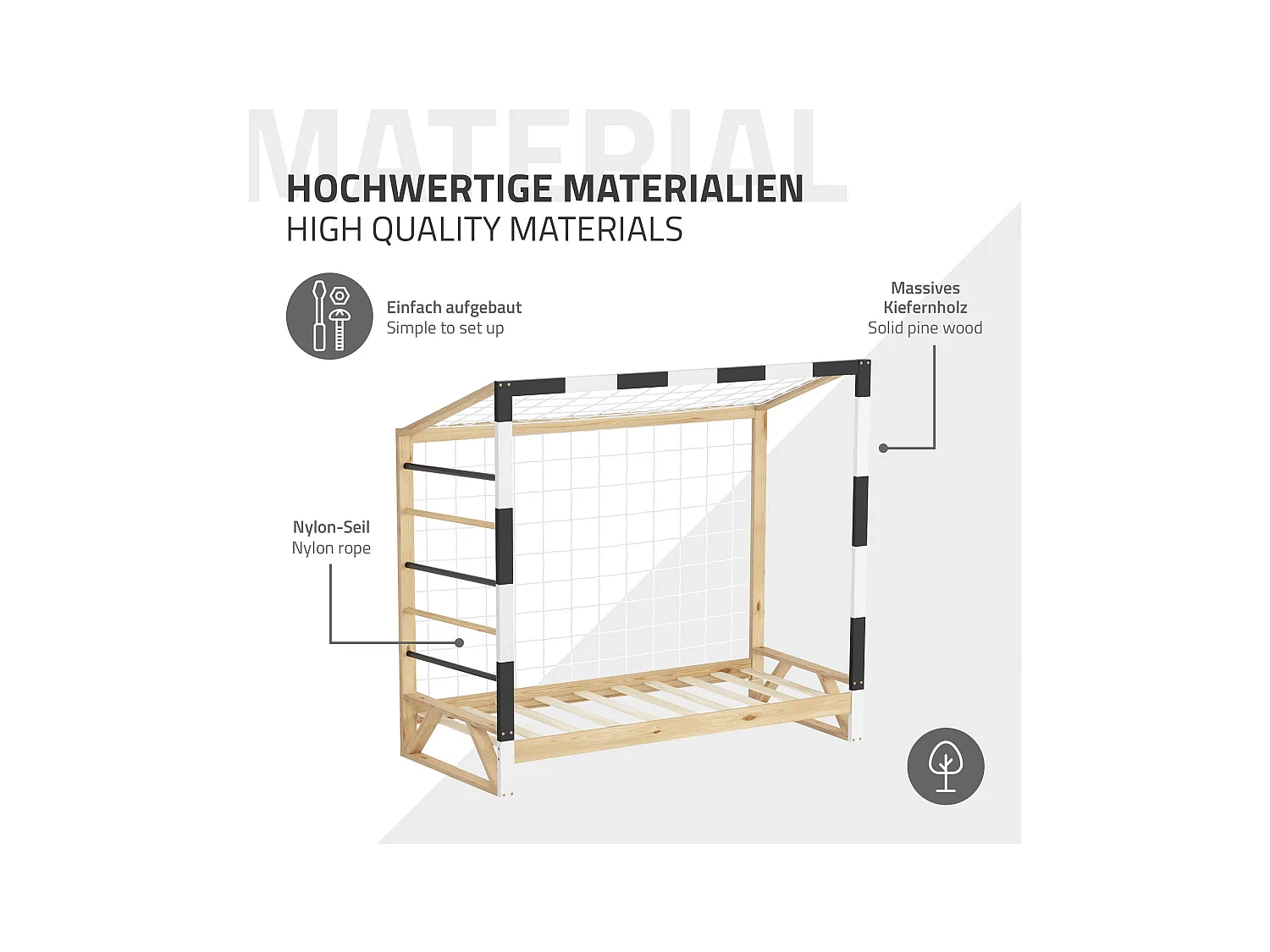 MATERIAL

HOCHWERTIGE MATERIALIEN
HIGH QUALITY MATERIALS

Einfach aufgebaut
Simple to set up

Massives Kiefernholz
Solid pine wood

Nylon-Seil
Nylon rope