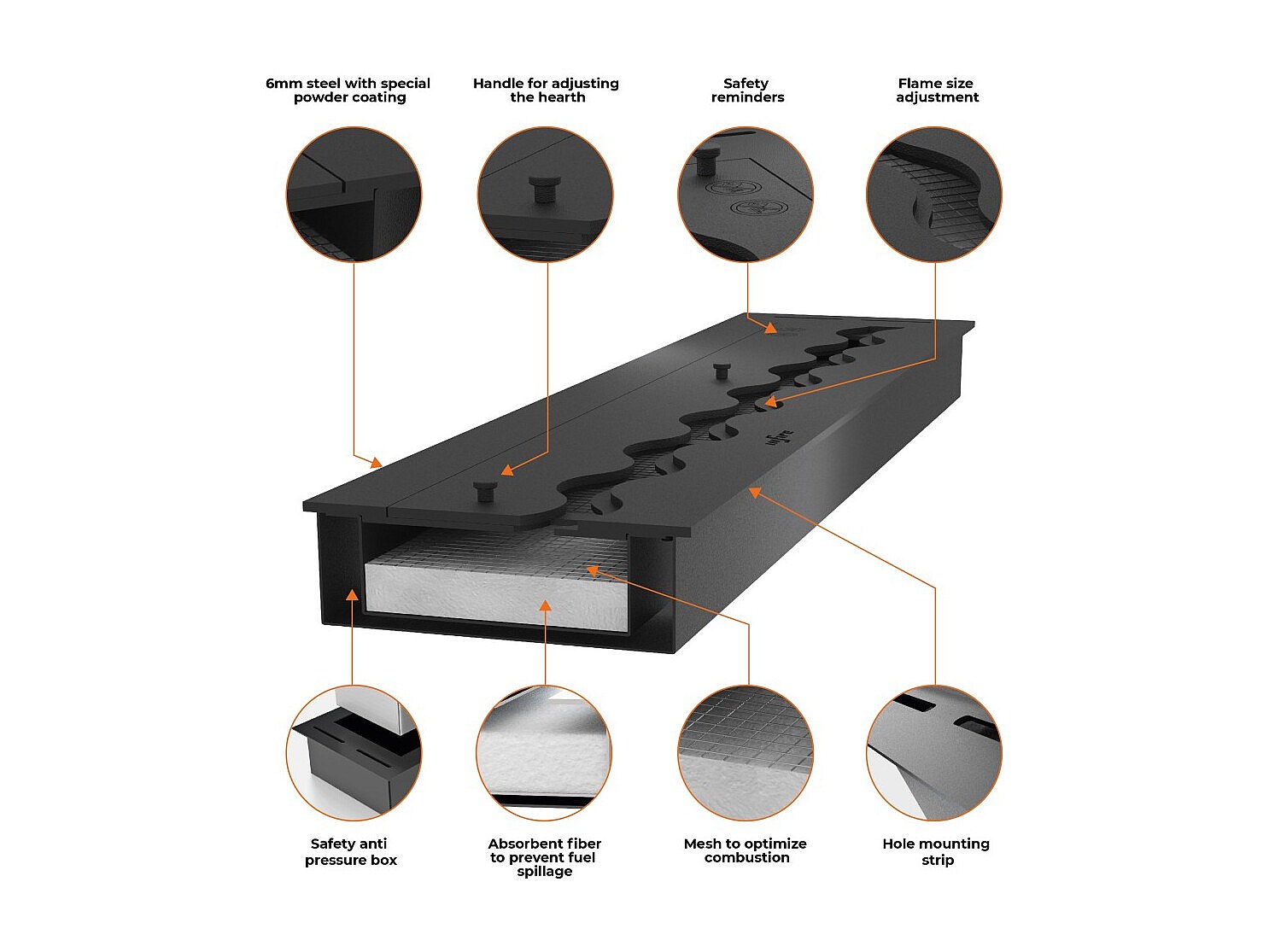 6mm steel with special powder coating

Handle for adjusting the hearth

Safety reminders

Flame size adjustment

Safety anti pressure box

Absorbent fiber to prevent fuel spillage

Mesh to optimize combustion

Hole mounting strip