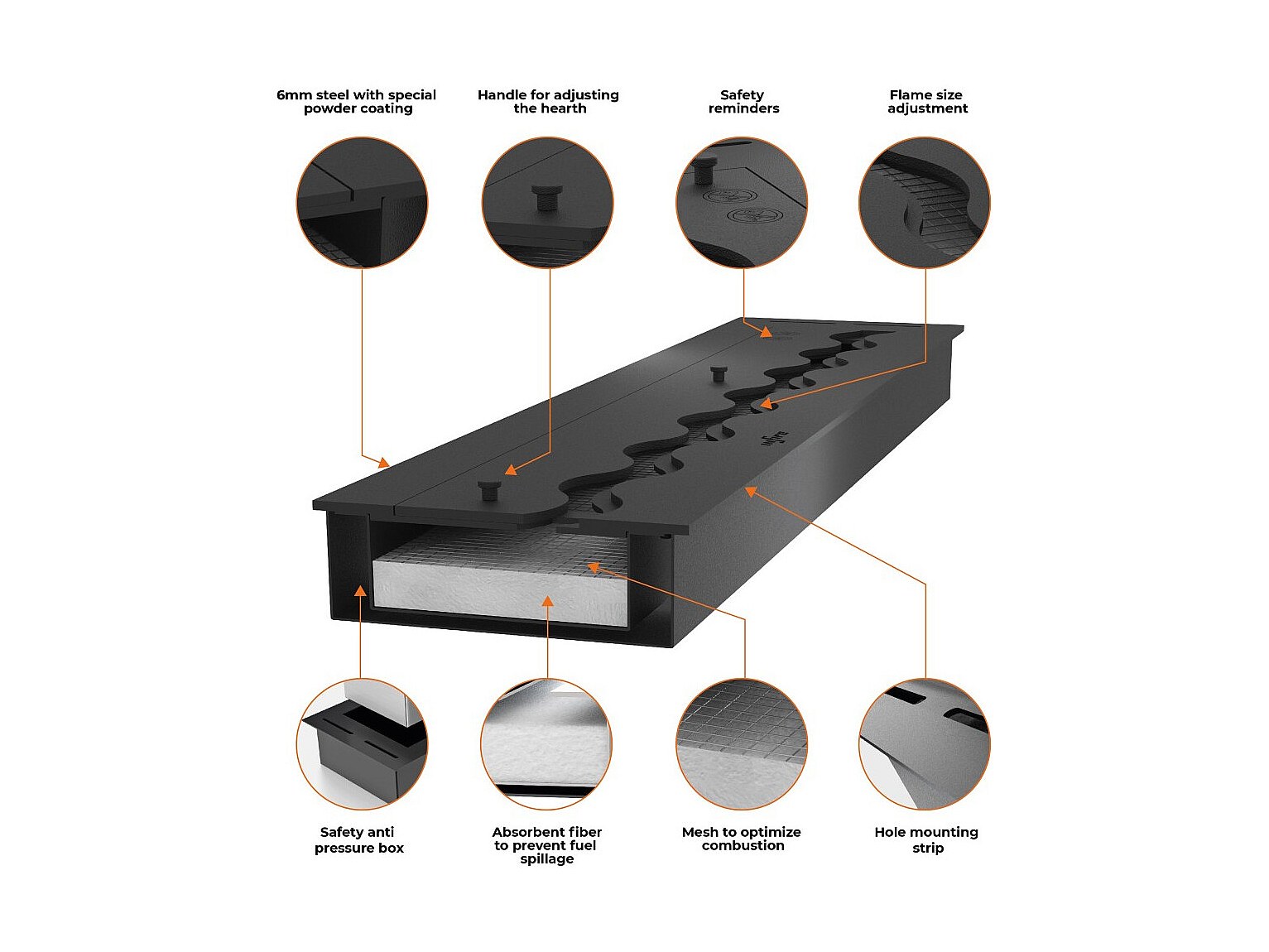 6mm steel with special powder coating

Handle for adjusting the hearth

Safety reminders

Flame size adjustment

Safety anti pressure box

Absorbent fiber to prevent fuel spillage

Mesh to optimize combustion

Hole mounting strip