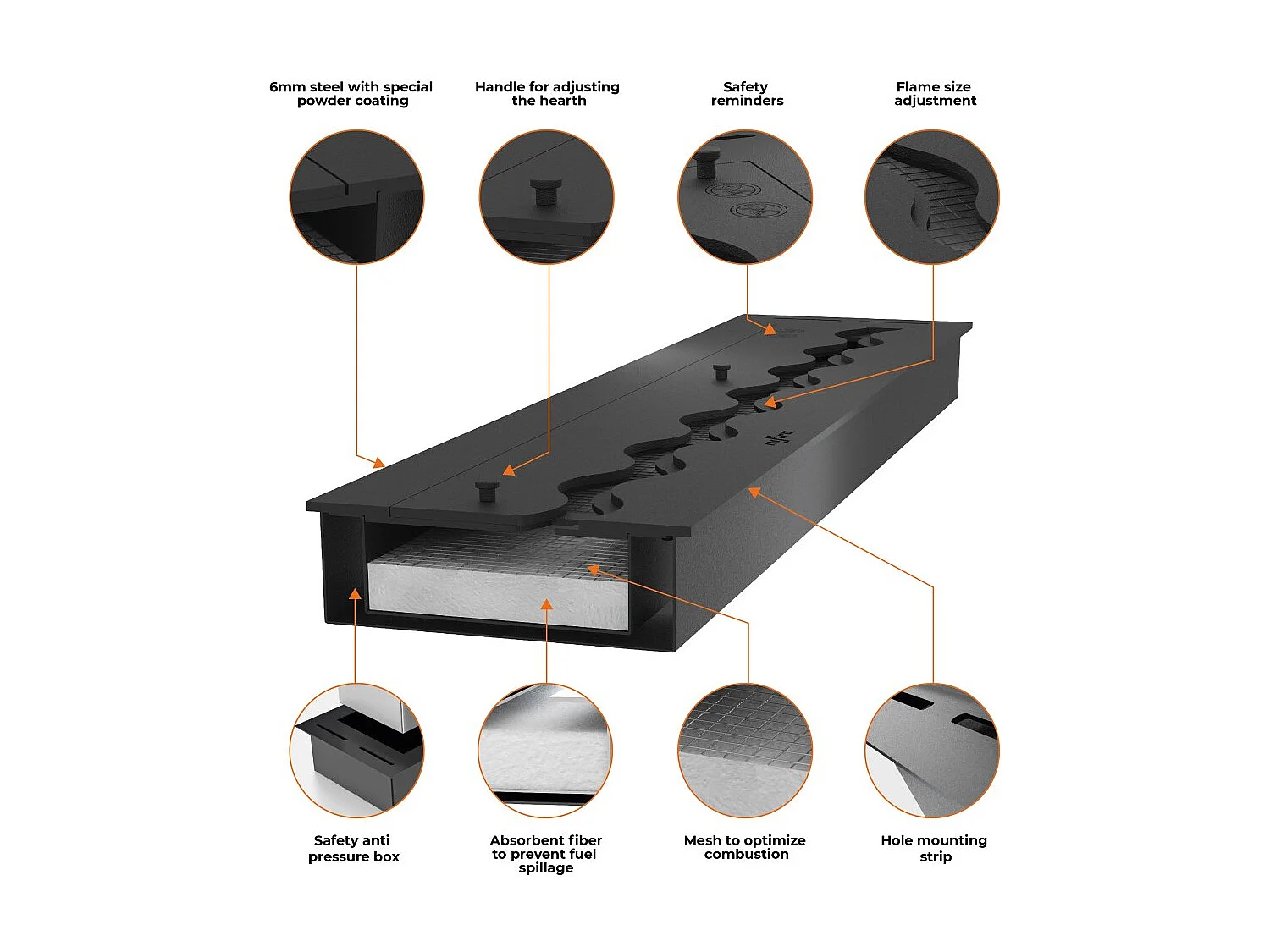 6mm steel with special powder coating

Handle for adjusting the hearth

Safety reminders

Flame size adjustment

Safety anti pressure box

Absorbent fiber to prevent fuel spillage

Mesh to optimize combustion

Hole mounting strip