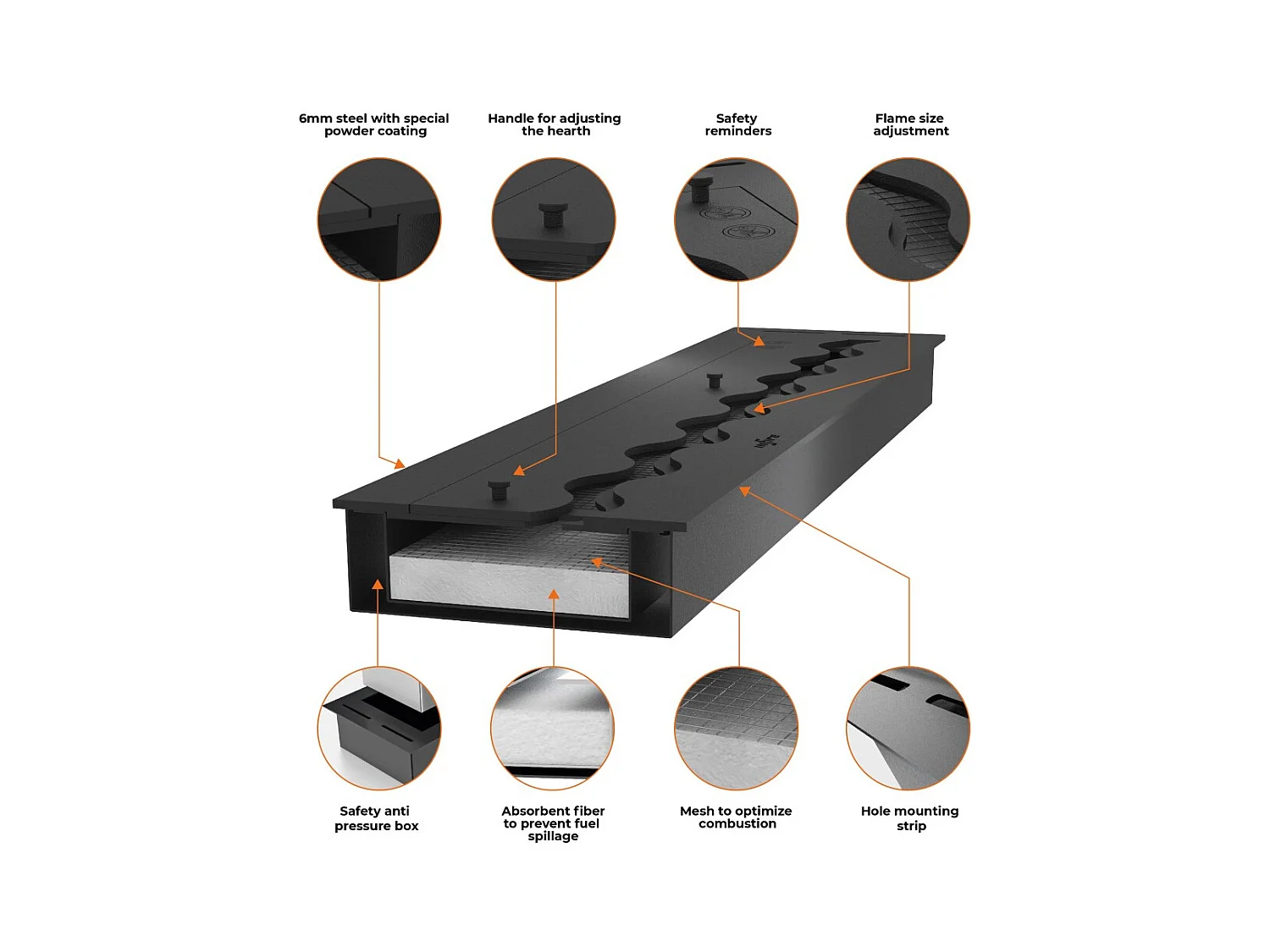 6mm steel with special powder coating

Handle for adjusting the hearth

Safety reminders

Flame size adjustment

Safety anti pressure box

Absorbent fiber to prevent fuel spillage

Mesh to optimize combustion

Hole mounting strip