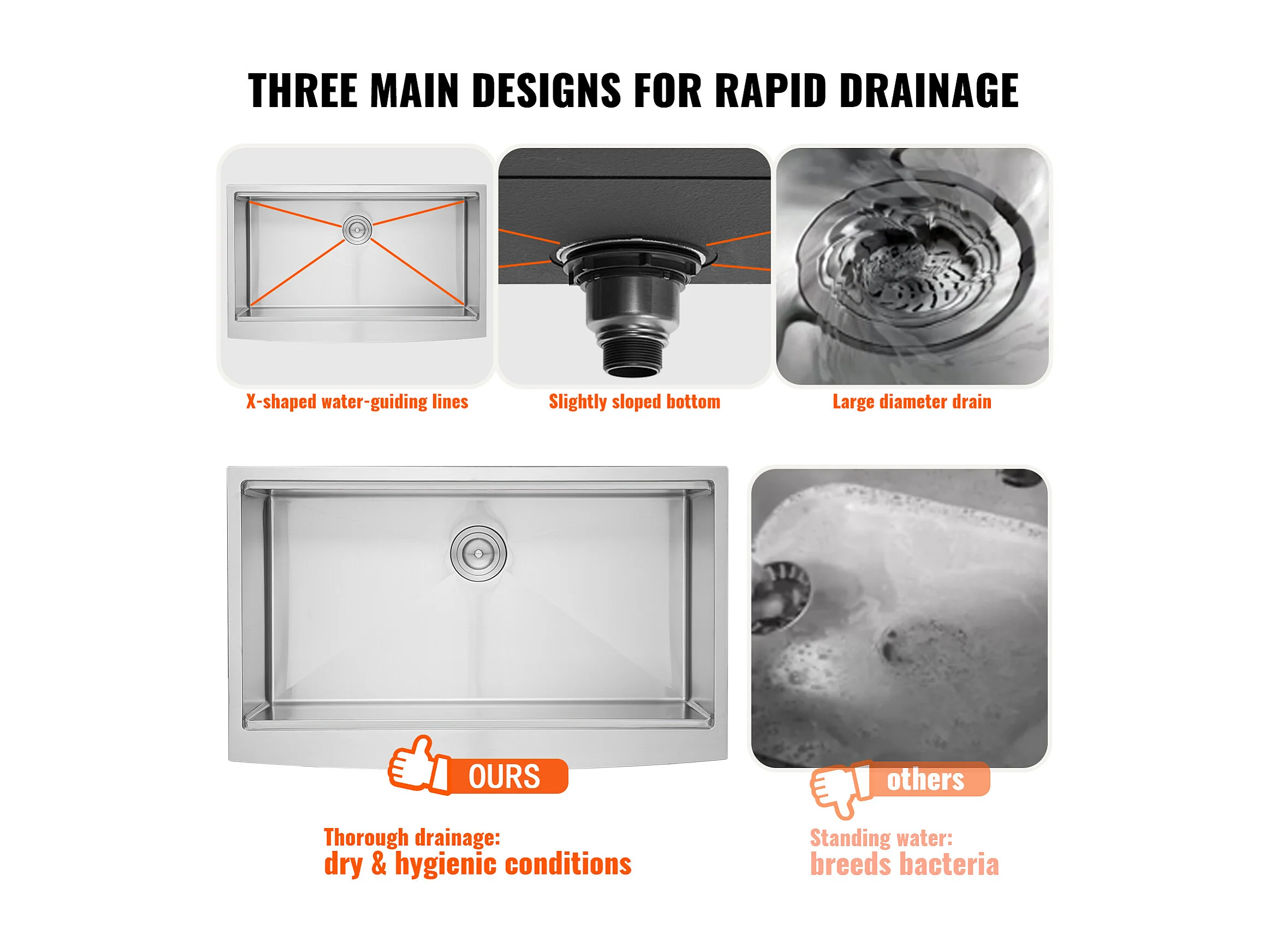 THREE MAIN DESIGNS FOR RAPID DRAINAGE

X-shaped water-guiding lines

Slightly sloped bottom

Large diameter drain

OURS

Thorough drainage:
dry & hygienic conditions

others

Standing water:
breeds bacteria