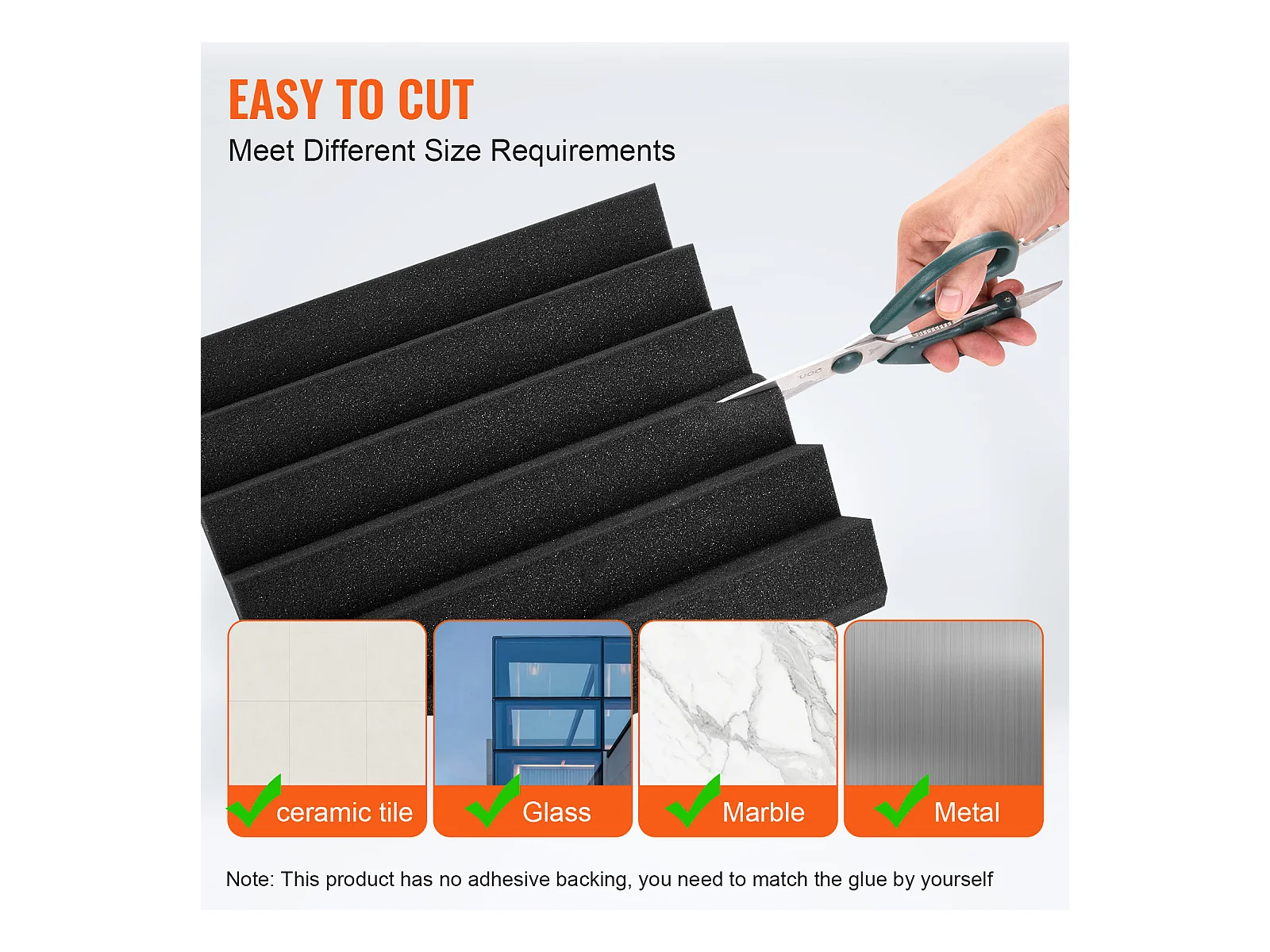 EASY TO CUT

Meet Different Size Requirements

ceramic tile

Glass

Marble

Metal

Note: This product has no adhesive backing, you need to match the glue by yourself