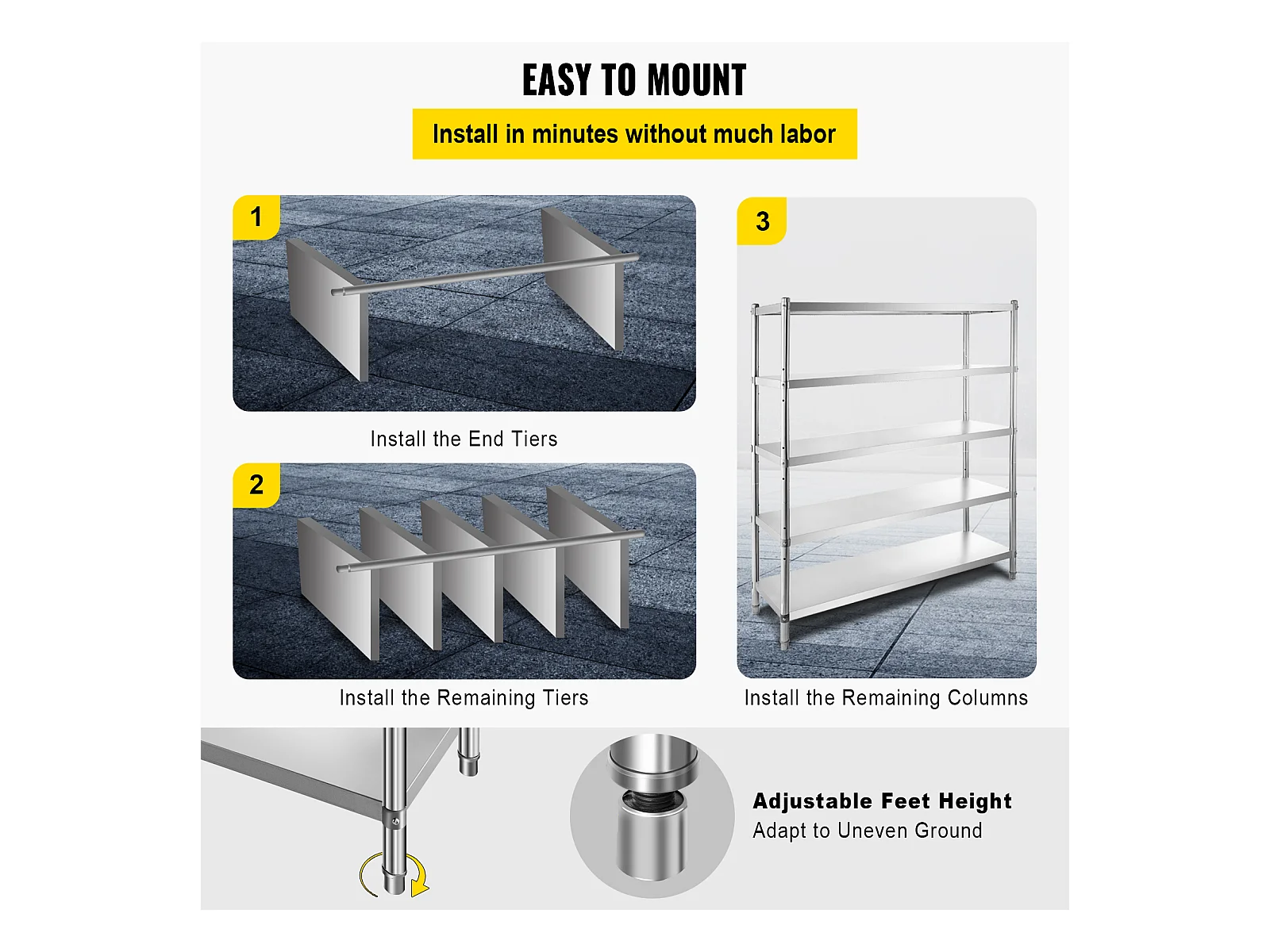 EASY TO MOUNT

Install in minutes without much labor

1

Install the End Tiers

2

Install the Remaining Tiers

3

Install the Remaining Columns

Adjustable Feet Height
Adapt to Uneven Ground