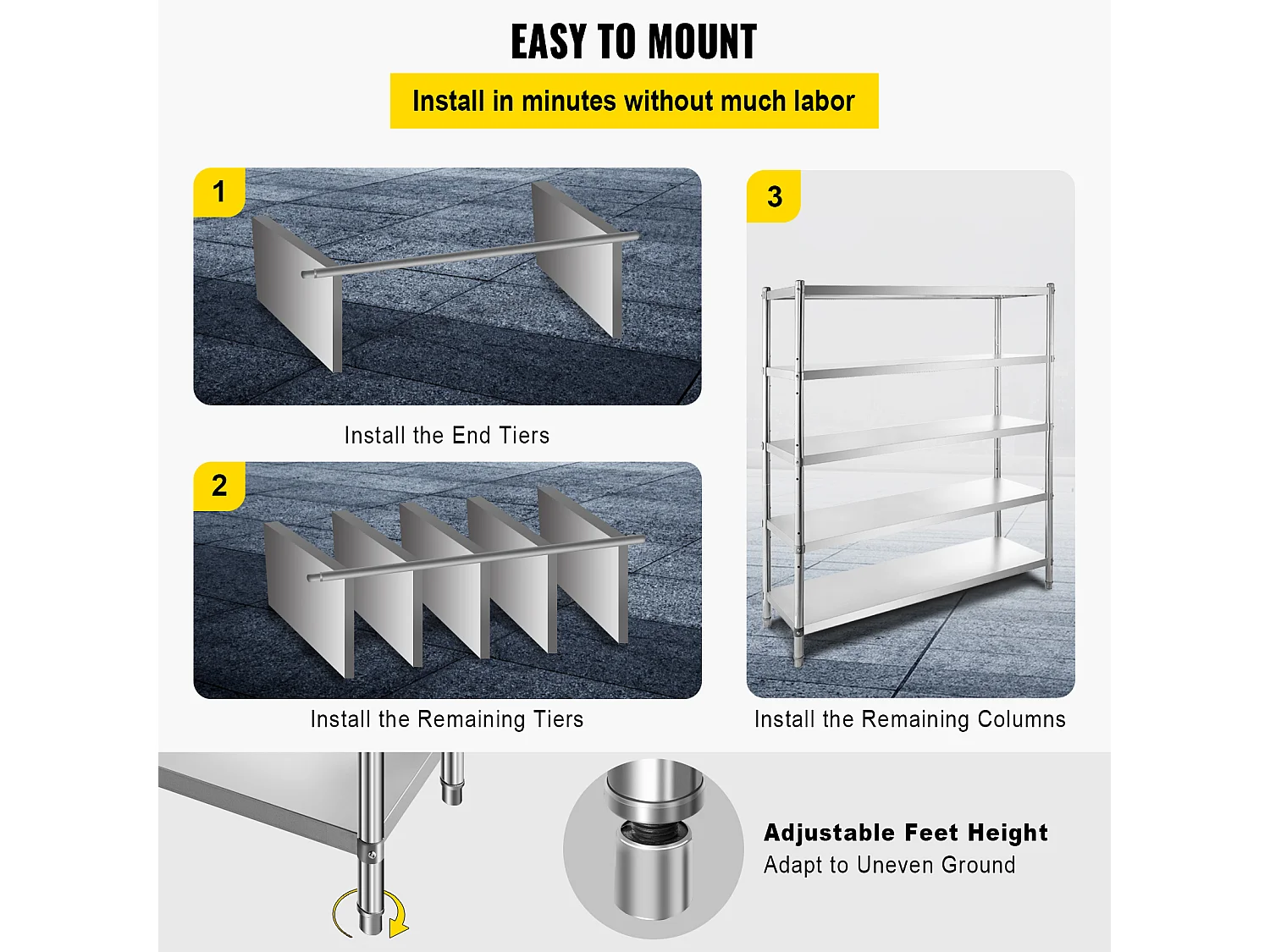 EASY TO MOUNT

Install in minutes without much labor

1

Install the End Tiers

2

Install the Remaining Tiers

3

Install the Remaining Columns

Adjustable Feet Height
Adapt to Uneven Ground