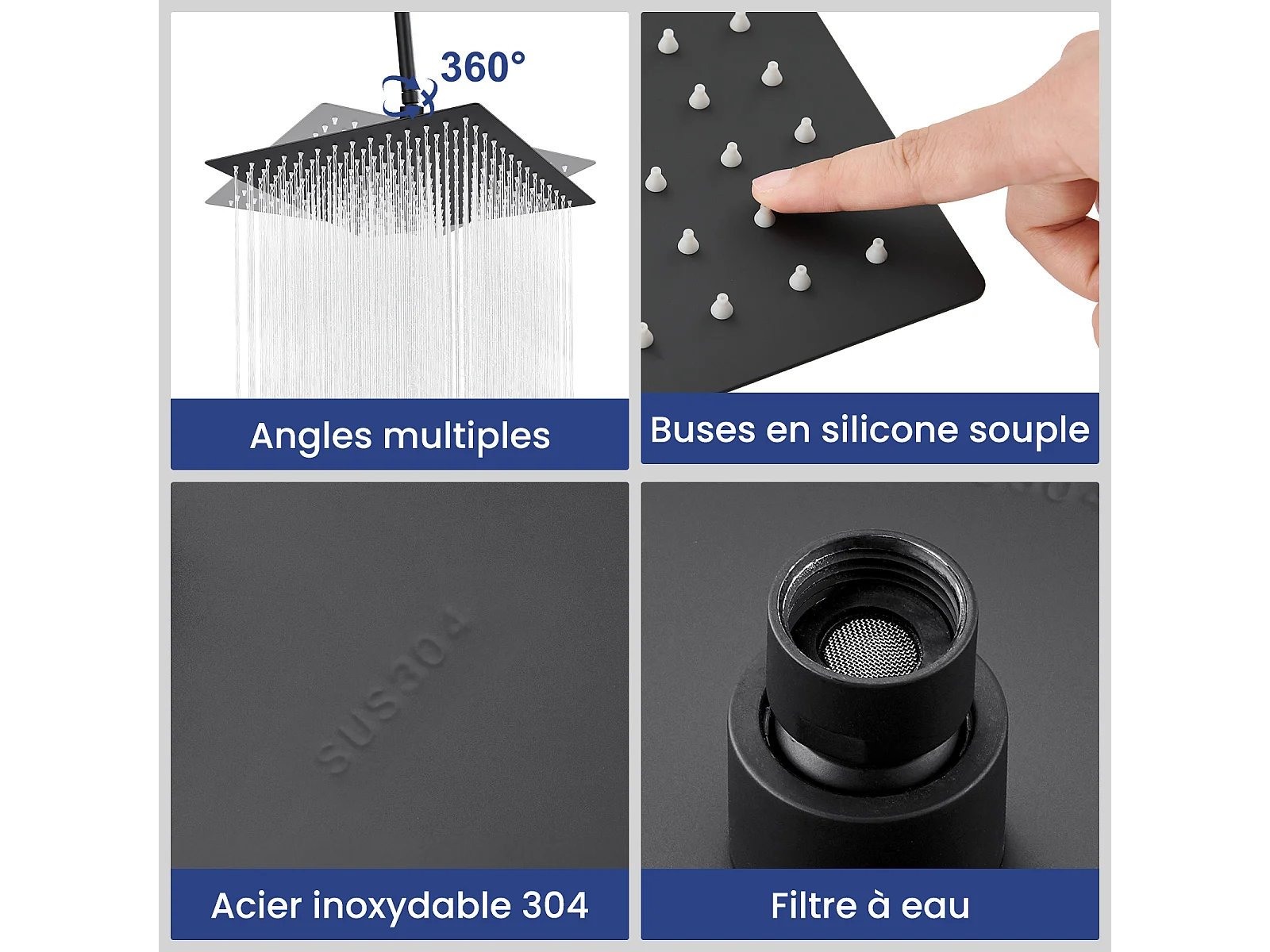 360°

Angles multiples

Buses en silicone souple

SUS304

Acier inoxydable 304

Filtre à eau