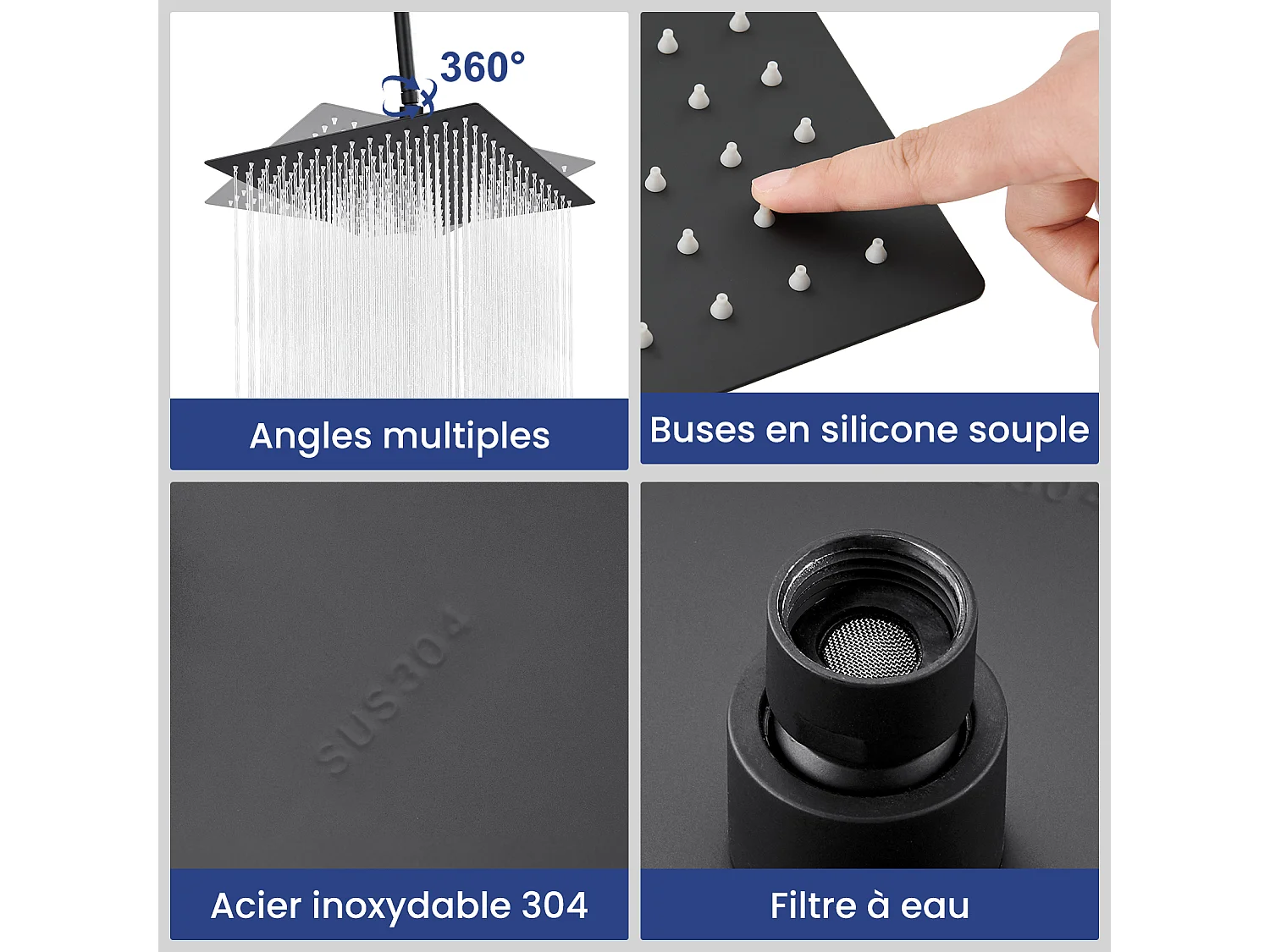 360°

Angles multiples

Buses en silicone souple

SUS304

Acier inoxydable 304

Filtre à eau