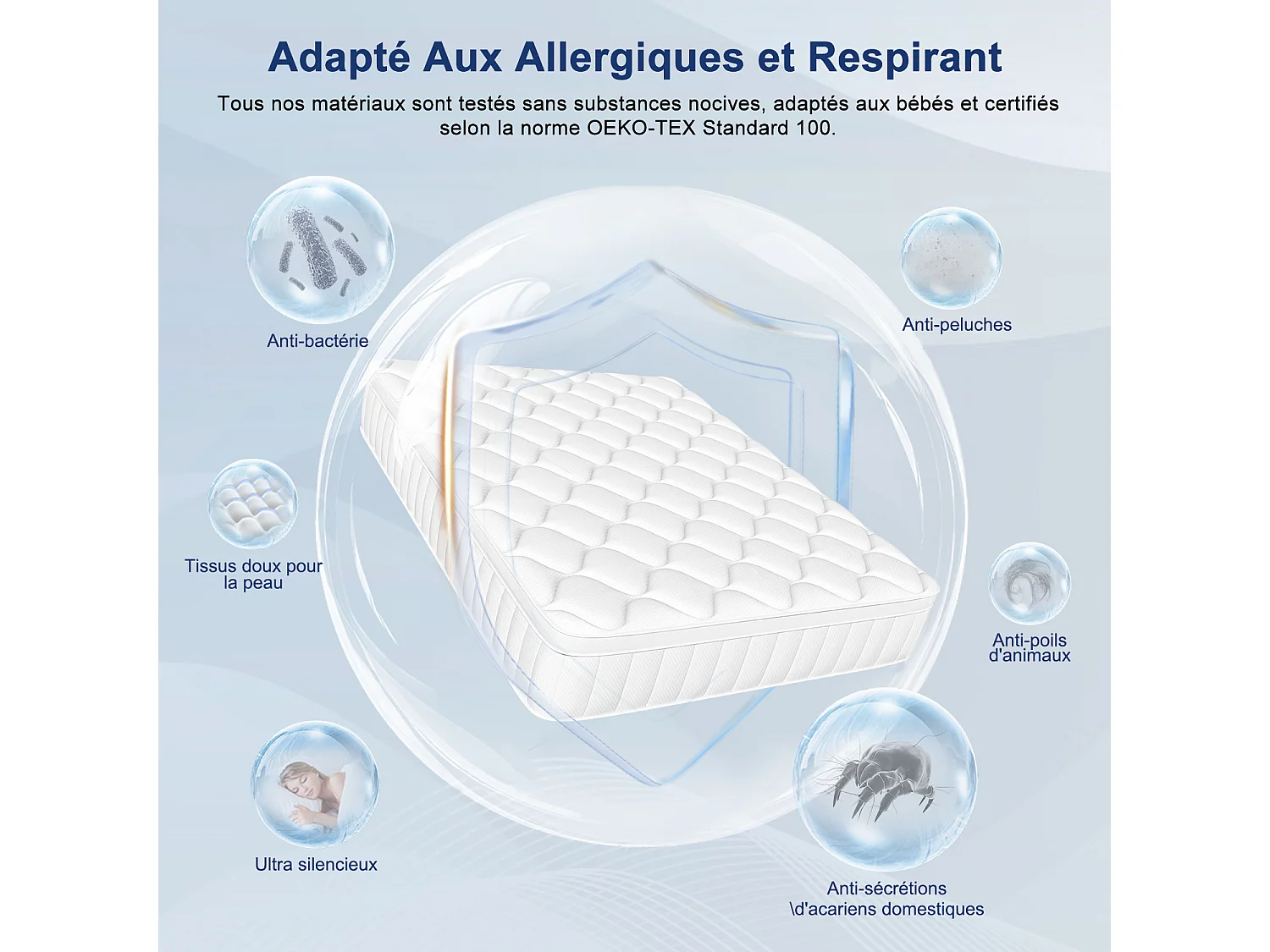 Adapté Aux Allergiques et Respirant

Tous nos matériaux sont testés sans substances nocives, adaptés aux bébés et certifiés selon la norme OEKO-TEX Standard 100.

Anti-bactérie

Anti-peluches

Tissus doux pour la peau

Anti-poils d'animaux

Ultra silencieux

Anti-sécrétions \d'acariens domestiques