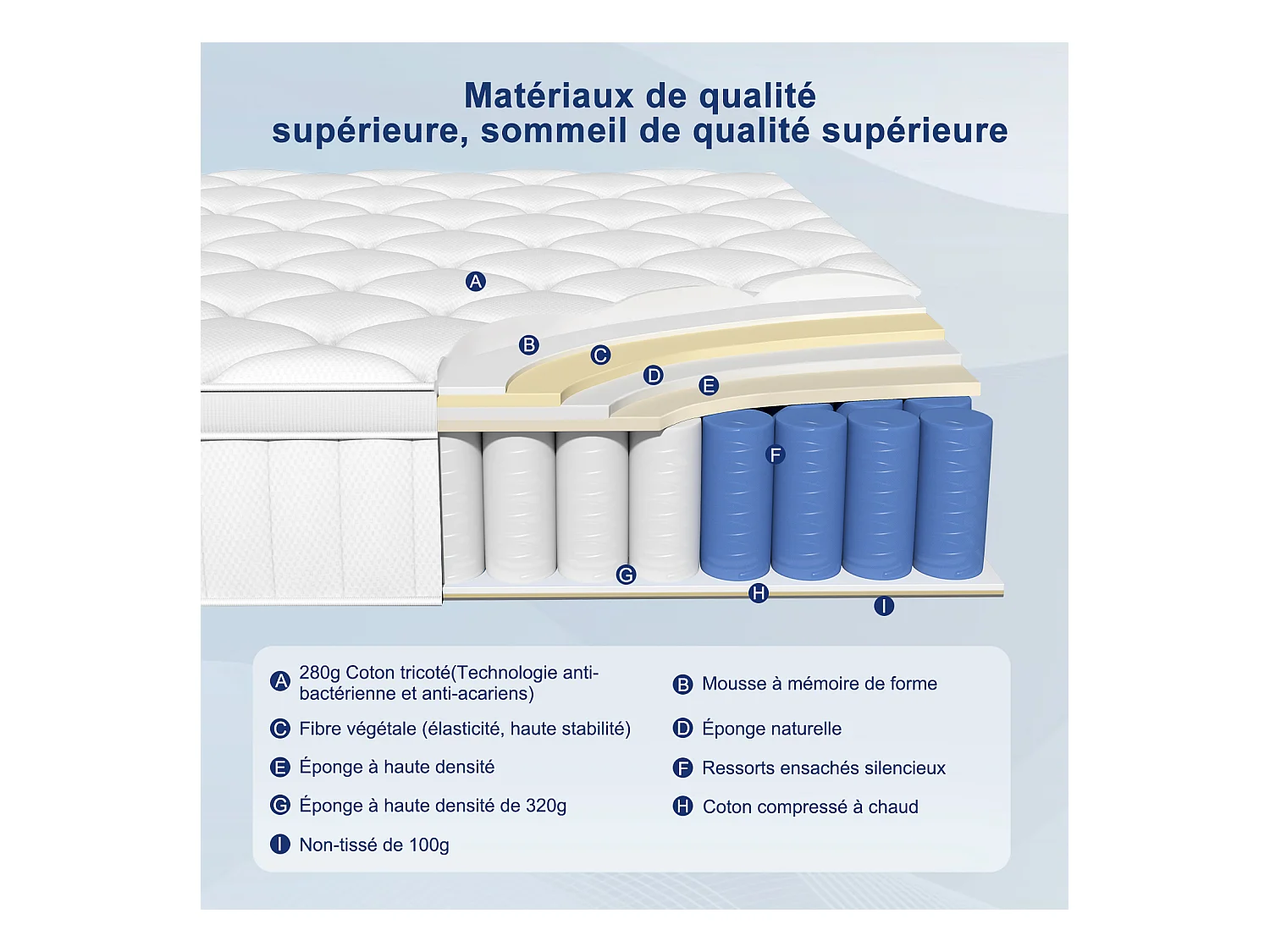 Matériaux de qualité supérieure, sommeil de qualité supérieure

A

B

C

D

E

F

G

H

I

A 280g Coton tricoté(Technologie anti-bactérienne et anti-acariens)

B Mousse à mémoire de forme

C Fibre végétale (élasticité, haute stabilité)

D Éponge naturelle

E Éponge à haute densité

F Ressorts ensachés silencieux

G Éponge à haute densité de 320g

H Coton compressé à chaud

I Non-tissé de 100g