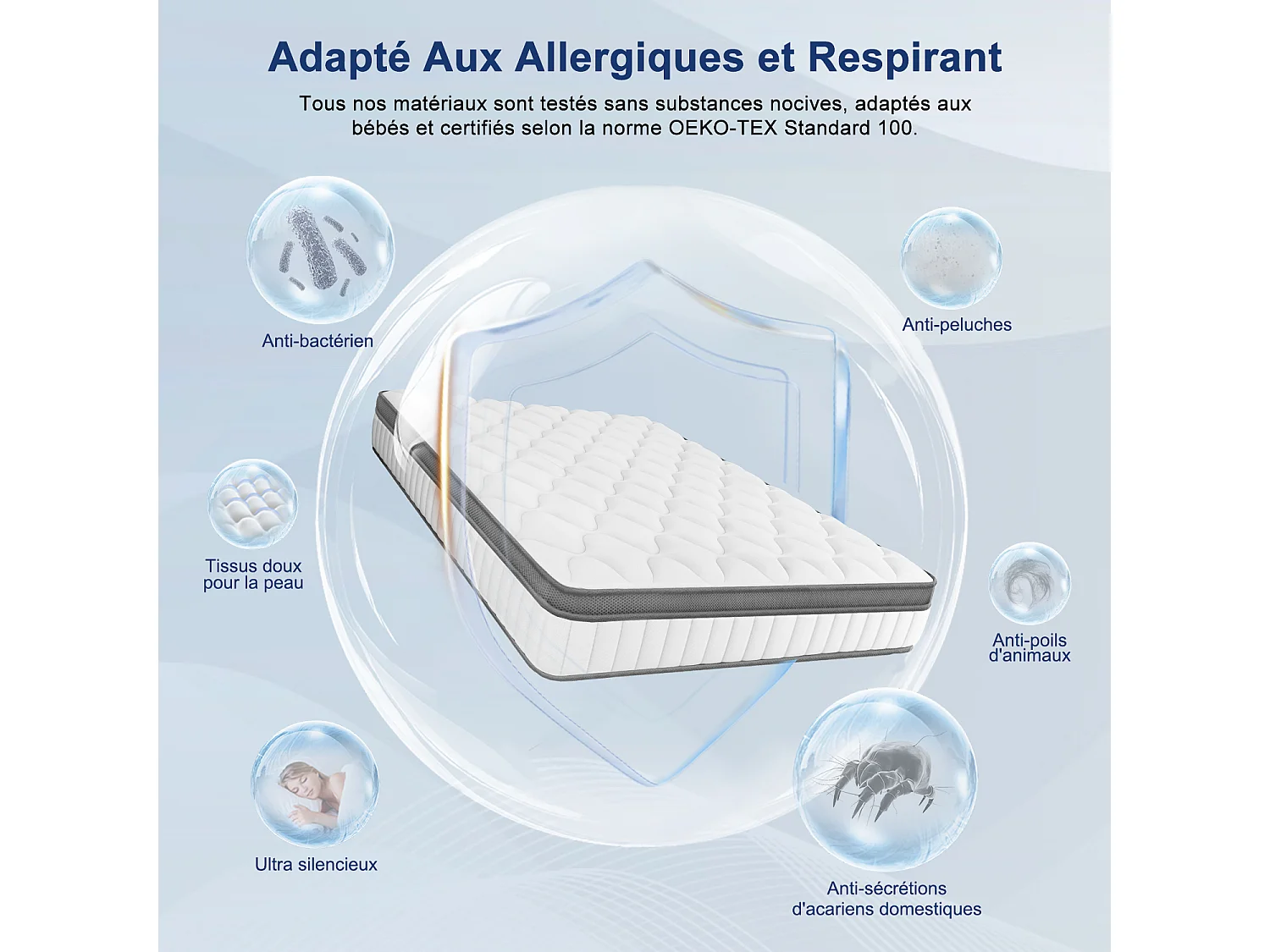 Adapté Aux Allergiques et Respirant

Tous nos matériaux sont testés sans substances nocives, adaptés aux bébés et certifiés selon la norme OEKO-TEX Standard 100.

Anti-bactérien

Anti-peluches

Tissus doux pour la peau

Anti-poils d'animaux

Ultra silencieux

Anti-sécrétions d'acariens domestiques