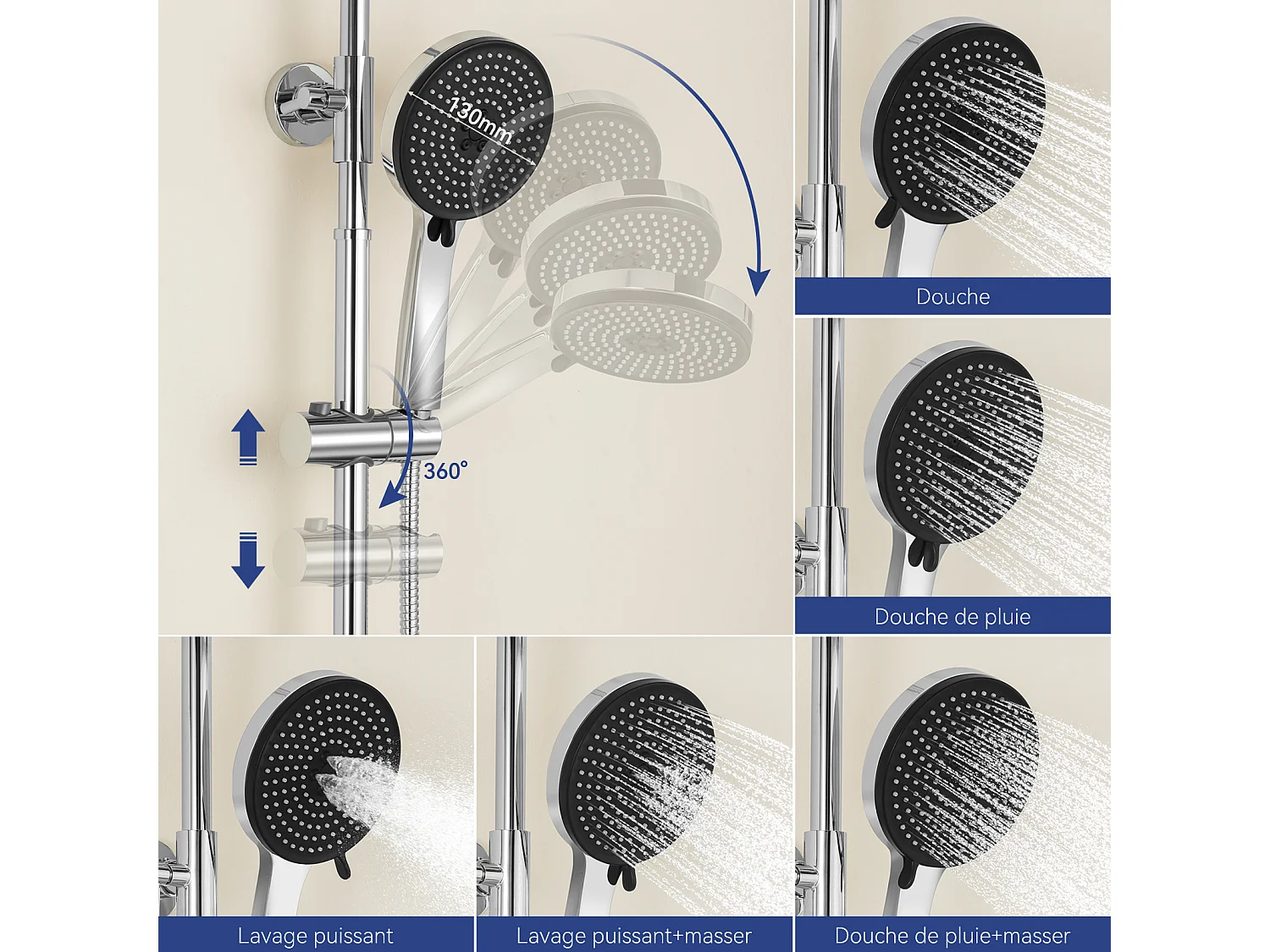 130mm

360°

Douche

Douche de pluie

Lavage puissant

Lavage puissant+masser

Douche de pluie+masser