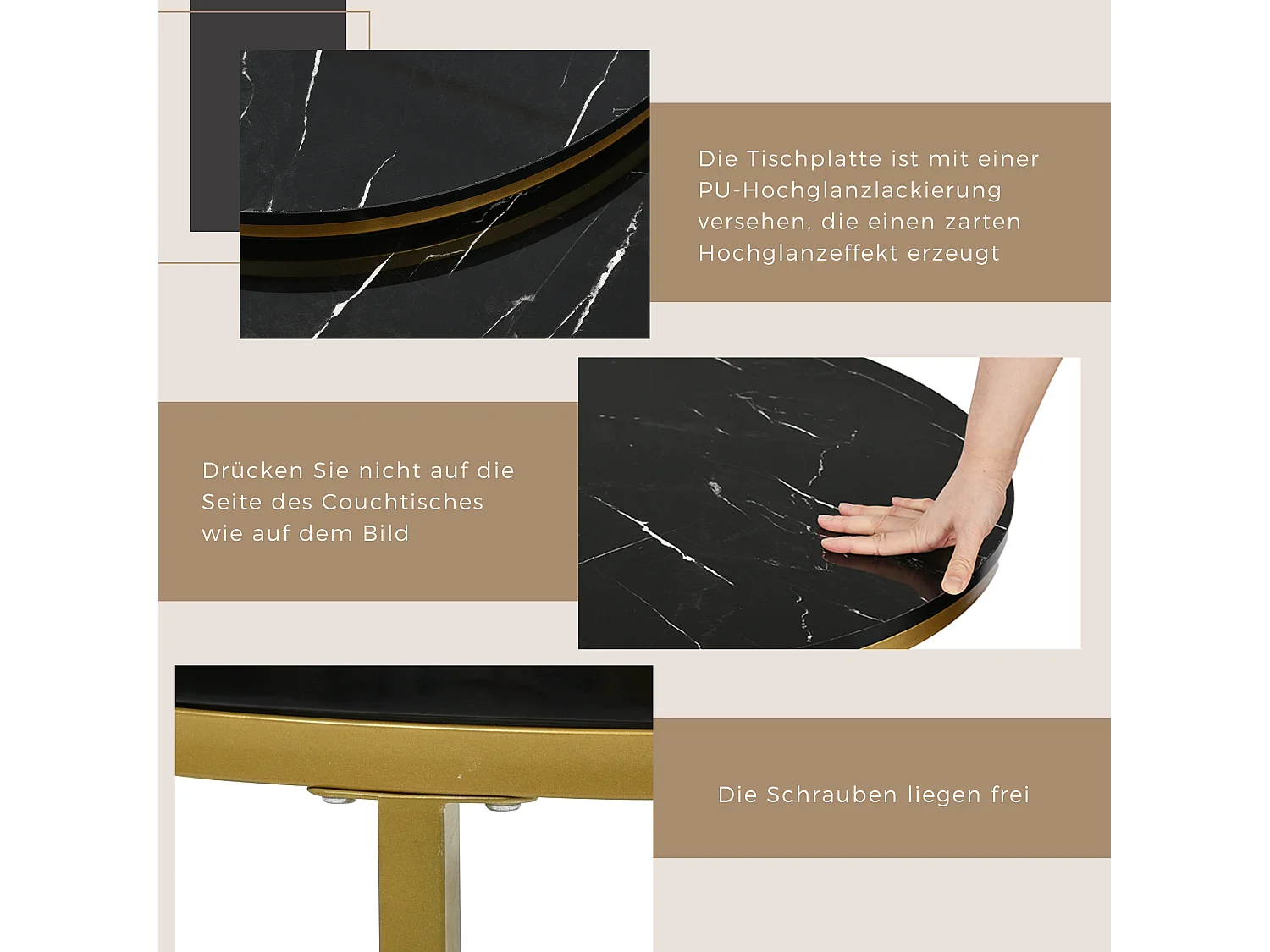 Die Tischplatte ist mit einer PU-Hochglanzlackierung versehen, die einen zarten Hochglanzeffekt erzeugt

Drücken Sie nicht auf die Seite des Couchtisches wie auf dem Bild

Die Schrauben liegen frei