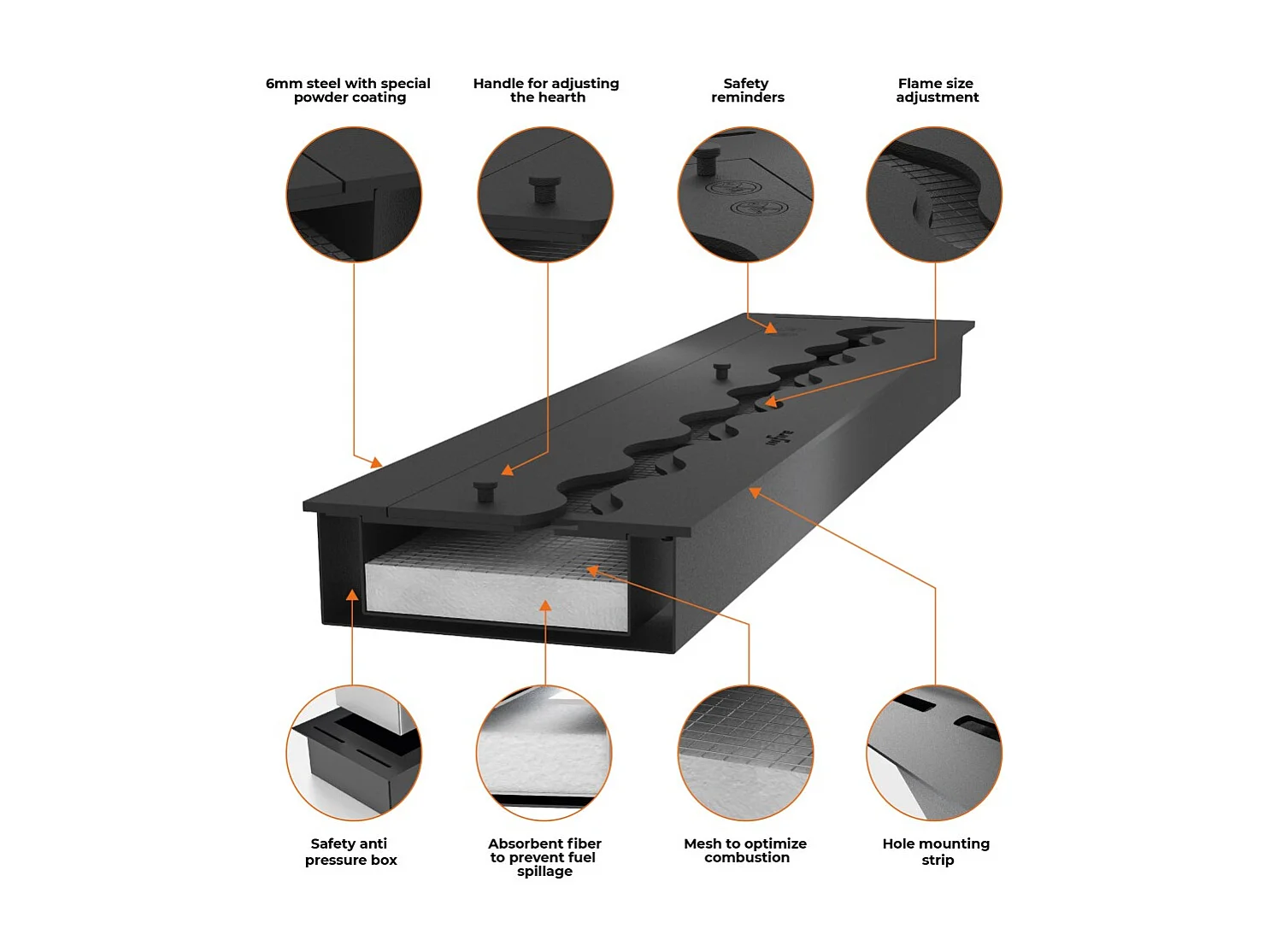 6mm steel with special powder coating

Handle for adjusting the hearth

Safety reminders

Flame size adjustment

Safety anti pressure box

Absorbent fiber to prevent fuel spillage

Mesh to optimize combustion

Hole mounting strip