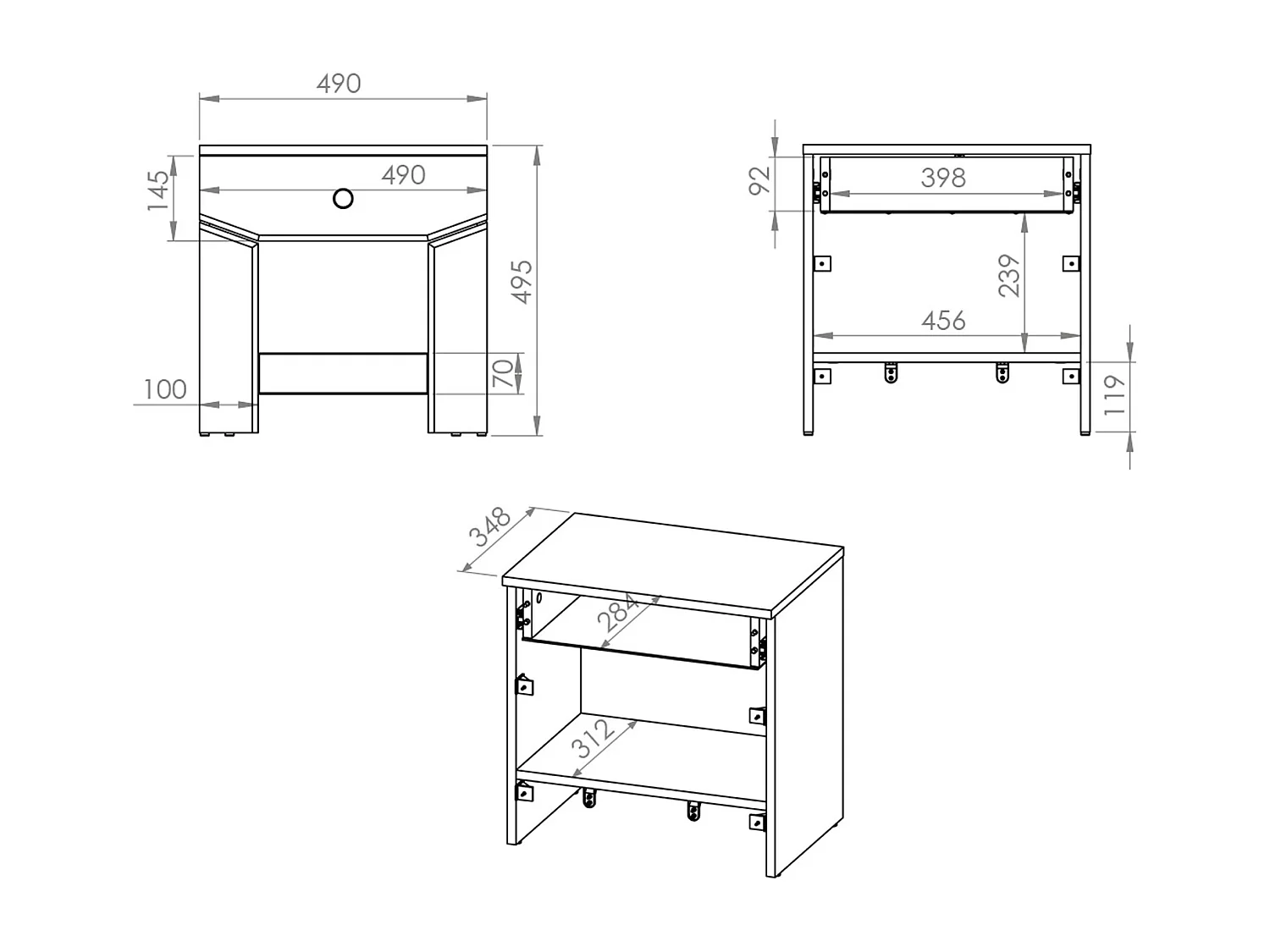 490
145
490
495
70
100
92
398
239
456
119
348
284
312