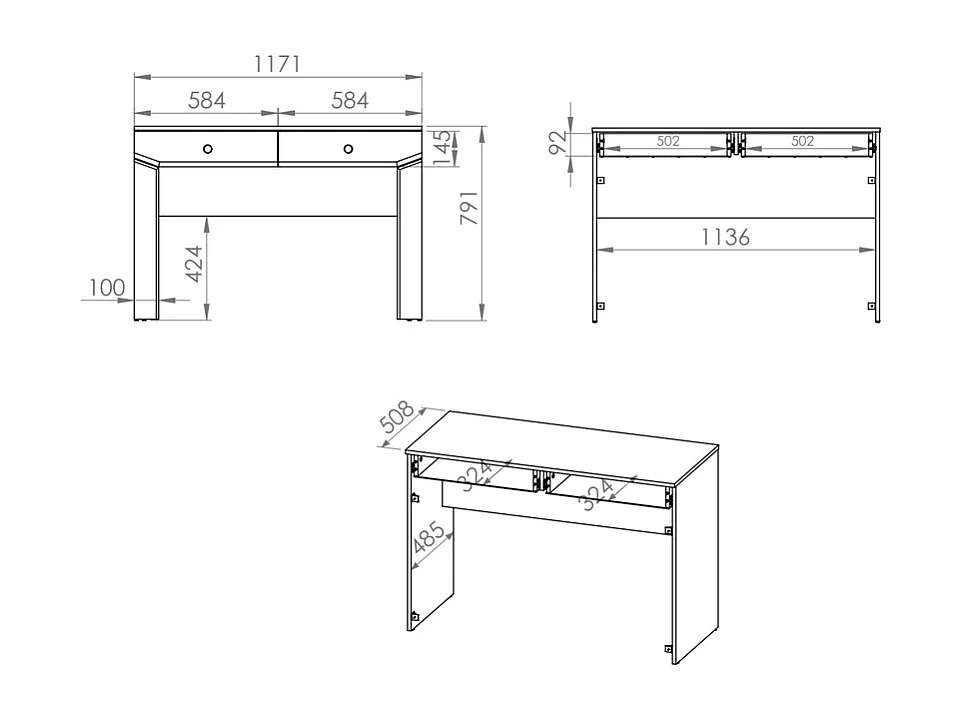 1171
584
584
145
791
424
100
92
502
502
1136
508
324
324
485