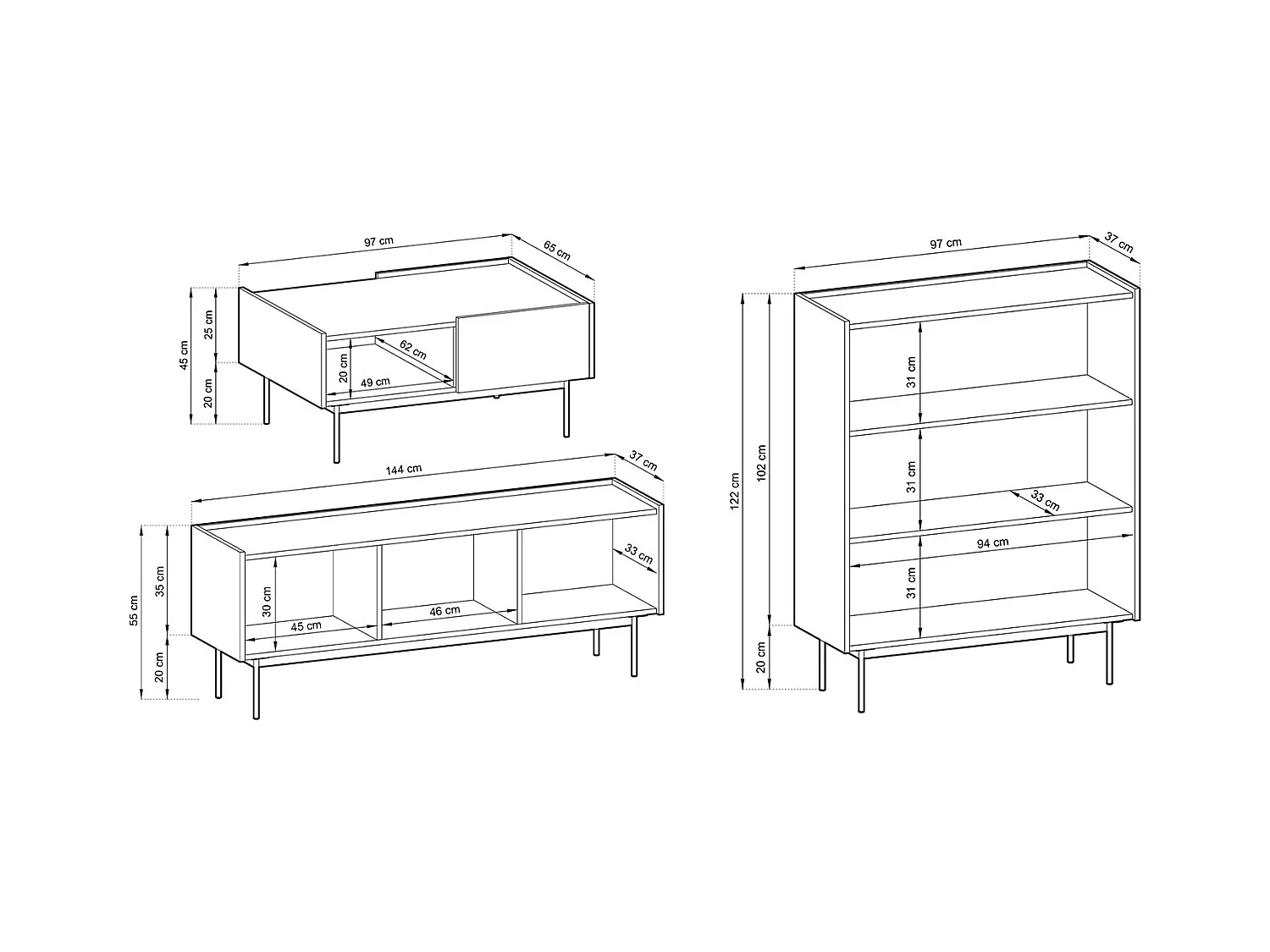 97 cm
65 cm
45 cm
25 cm
20 cm
62 cm
20 cm
49 cm

144 cm
37 cm
55 cm
35 cm
20 cm
30 cm
45 cm
46 cm
33 cm

97 cm
37 cm
122 cm
102 cm
20 cm
31 cm
31 cm
33 cm
94 cm
31 cm