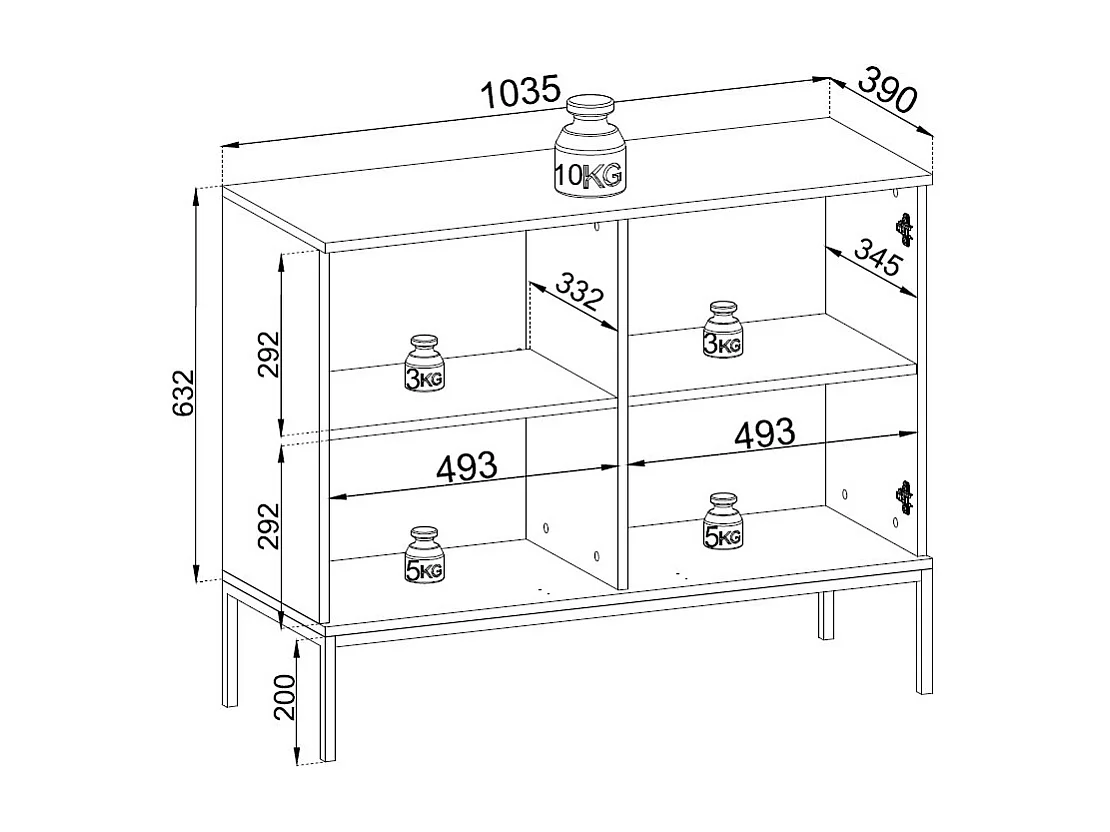 1035
390
10KG
632
292
332
345
3KG
3KG
493
493
292
5KG
5KG
200