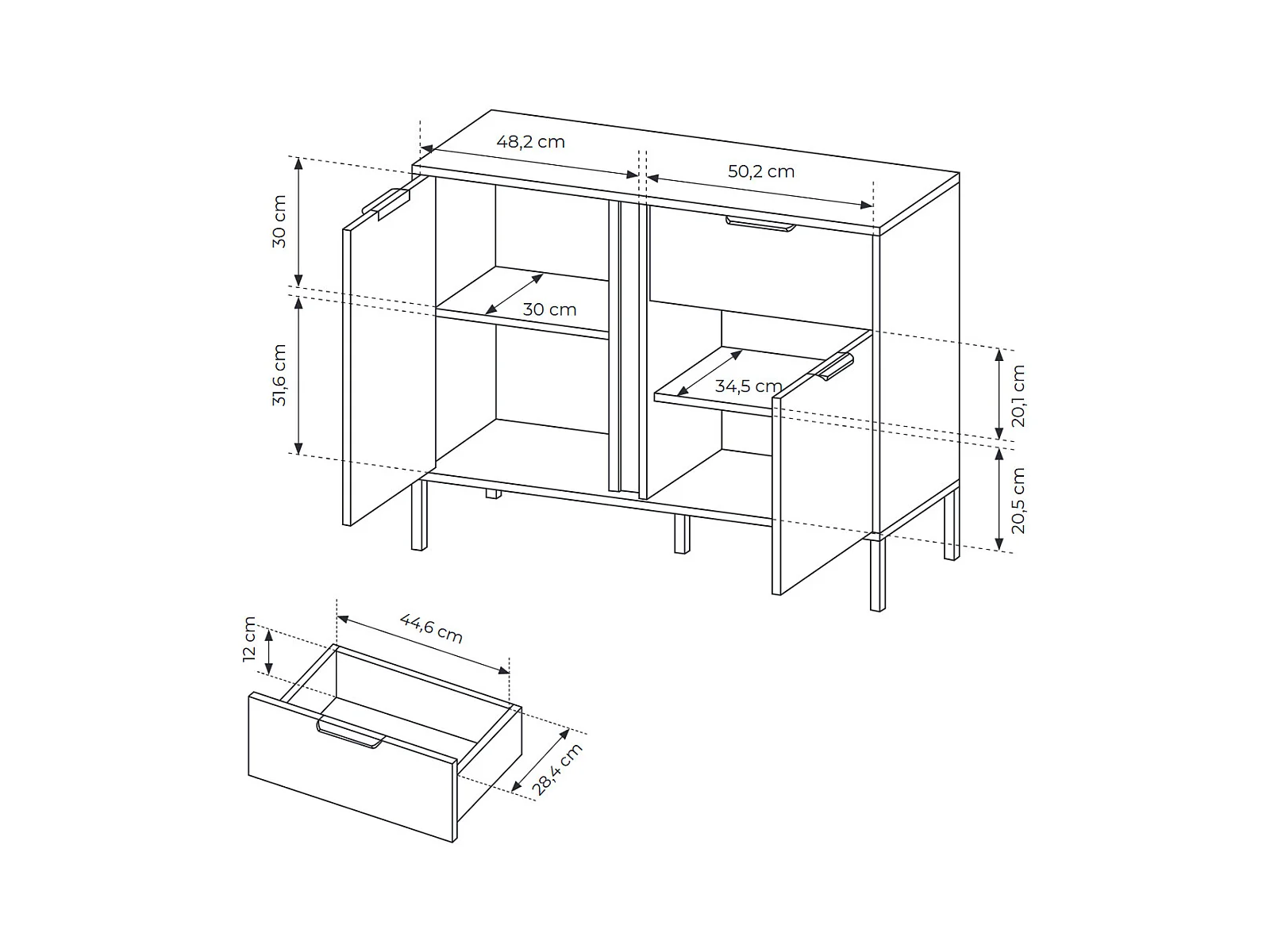 48,2 cm
50,2 cm
30 cm
30 cm
31,6 cm
34,5 cm
20,1 cm
20,5 cm
44,6 cm
12 cm
28,4 cm