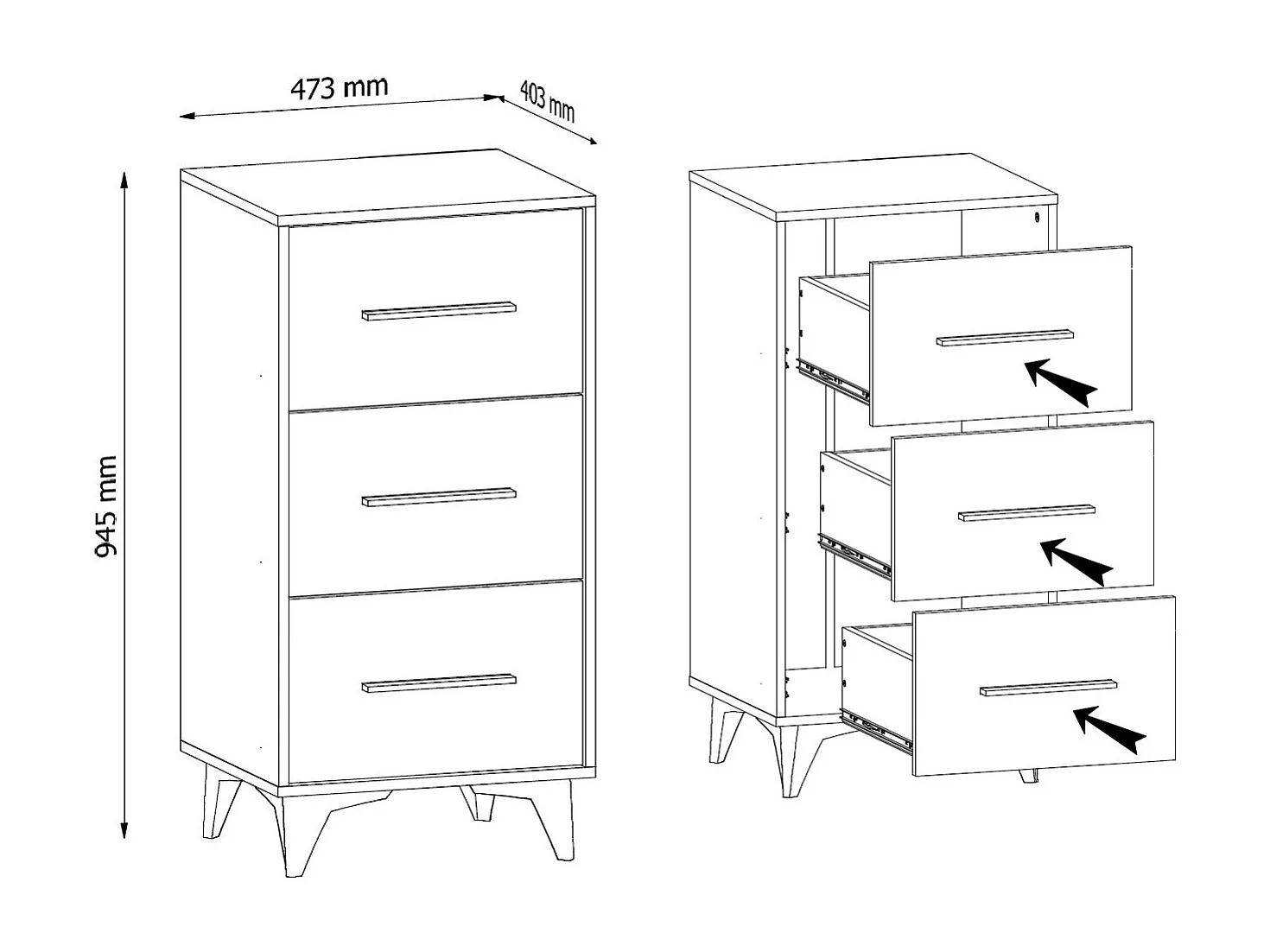 473 mm
403 mm
945 mm