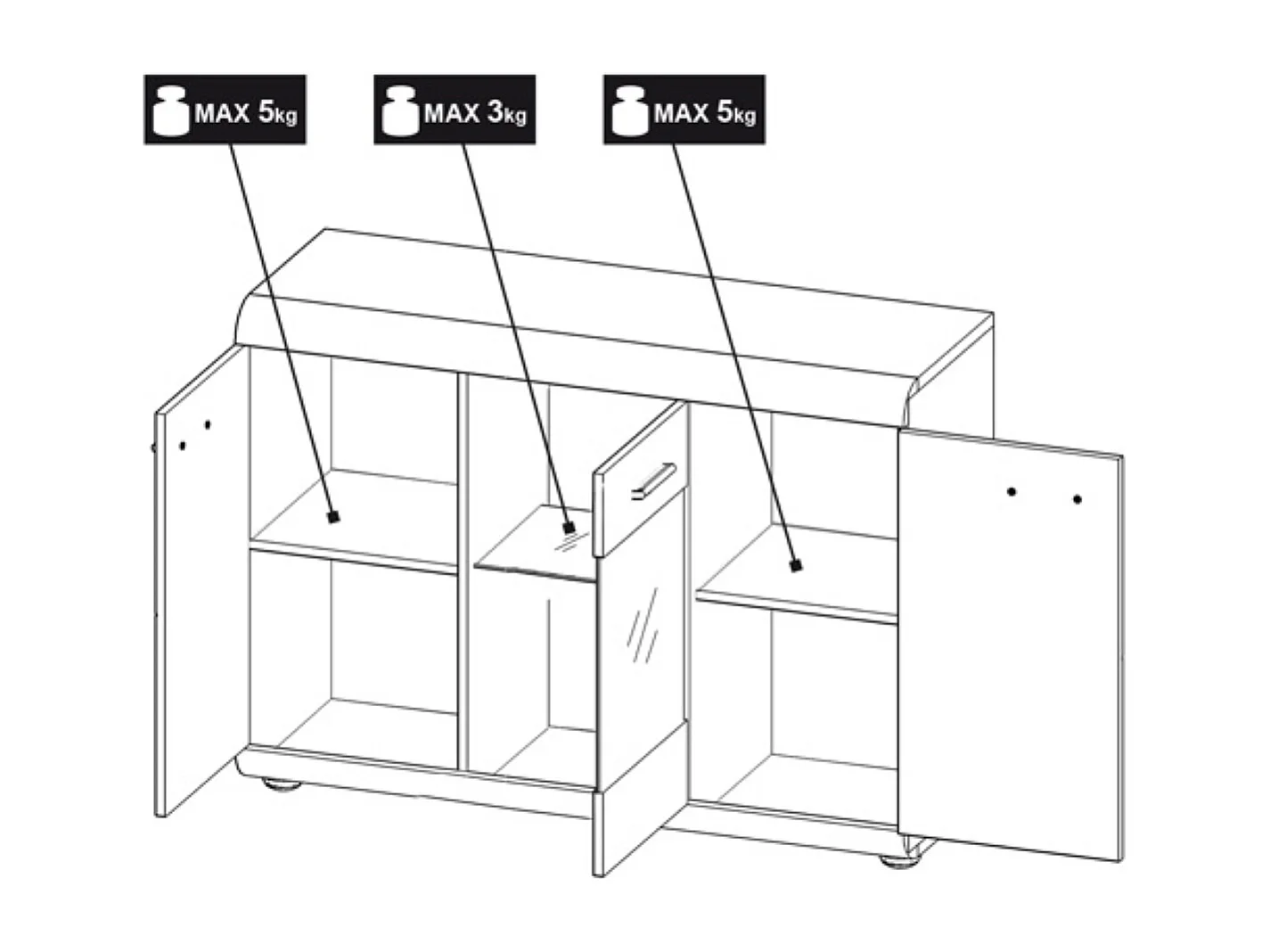 MAX 5kg

MAX 3kg

MAX 5kg