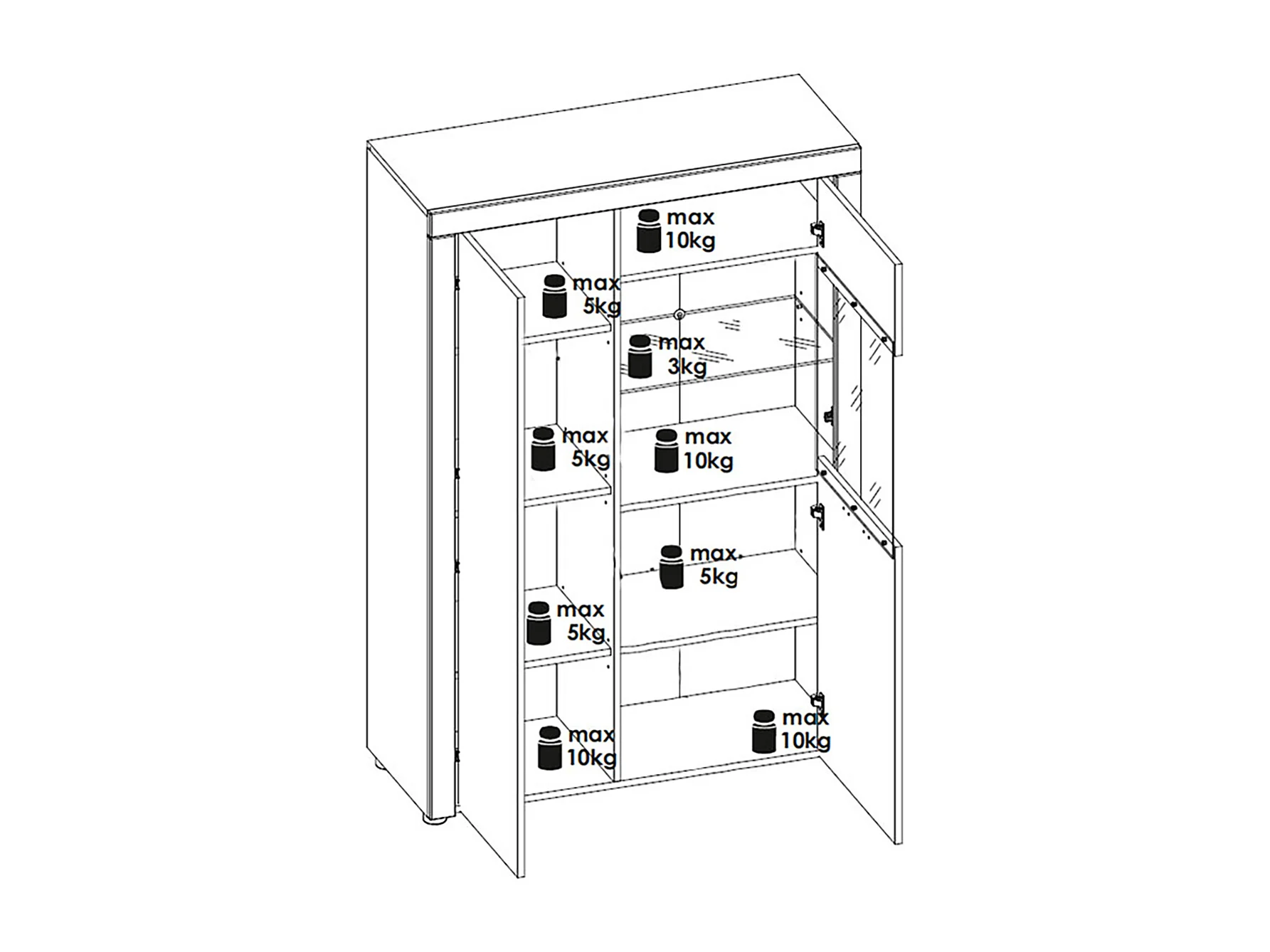 max 10kg

max 5kg

max 3kg

max 5kg

max 10kg

max 5kg

max 5kg

max 10kg

max 10kg