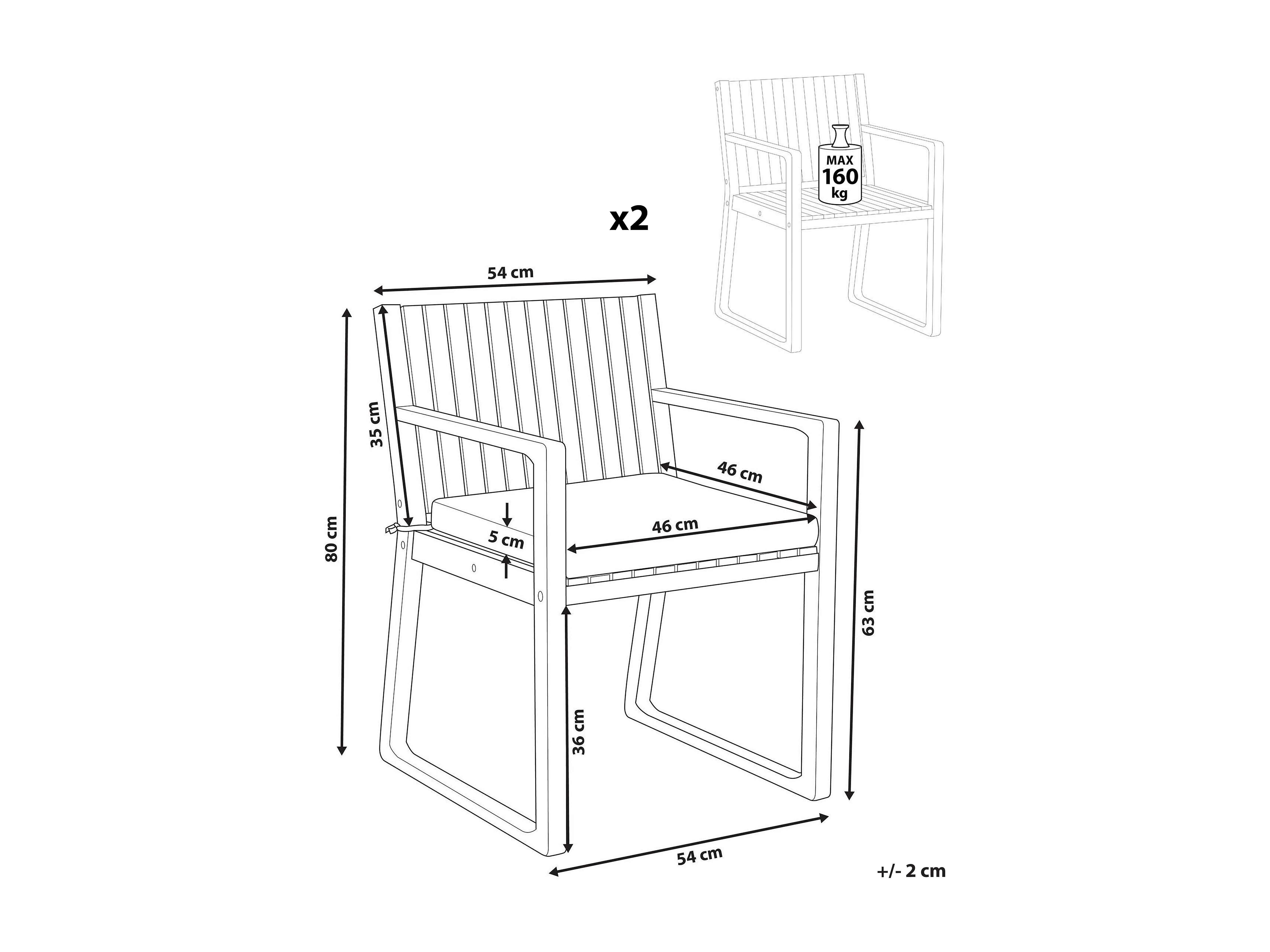 MAX
160
kg

x2

54 cm

35 cm

80 cm

46 cm

46 cm

5 cm

63 cm

36 cm

54 cm

+/- 2 cm