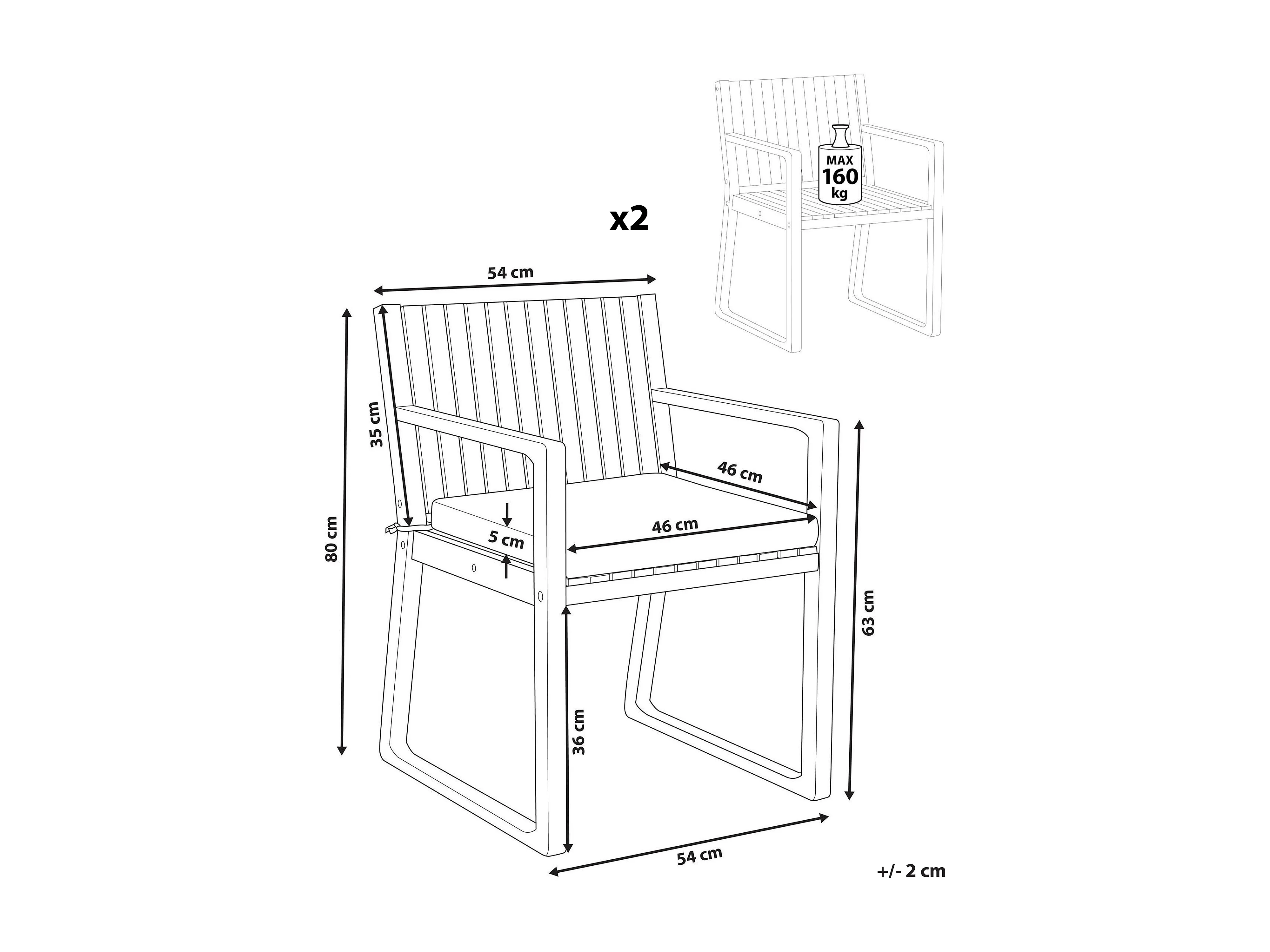 MAX
160
kg

x2

54 cm

35 cm

80 cm

46 cm

46 cm

5 cm

63 cm

36 cm

54 cm

+/- 2 cm