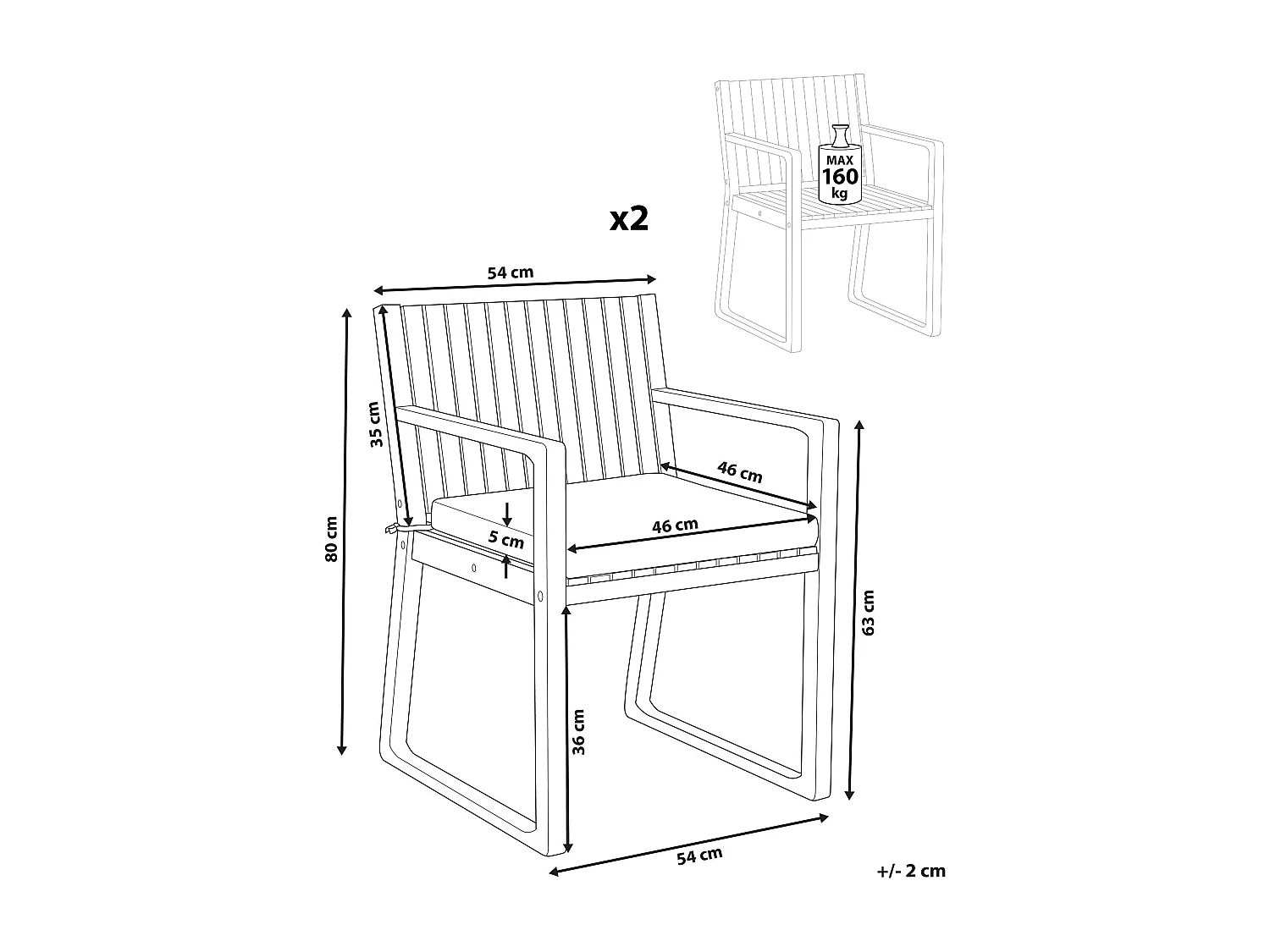 MAX
160
kg

x2

54 cm

35 cm

80 cm

46 cm

46 cm

5 cm

63 cm

36 cm

54 cm

+/- 2 cm