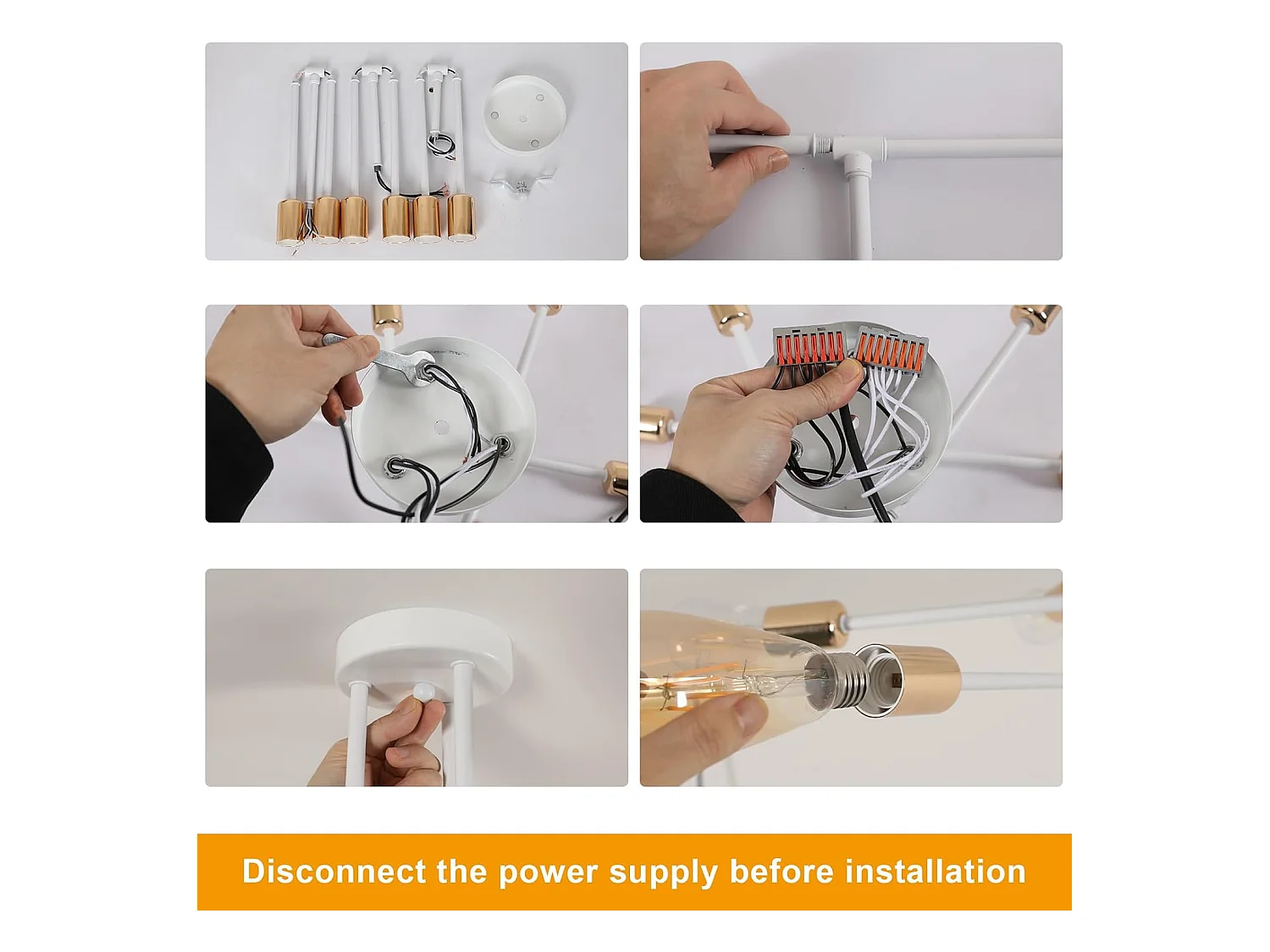 Disconnect the power supply before installation