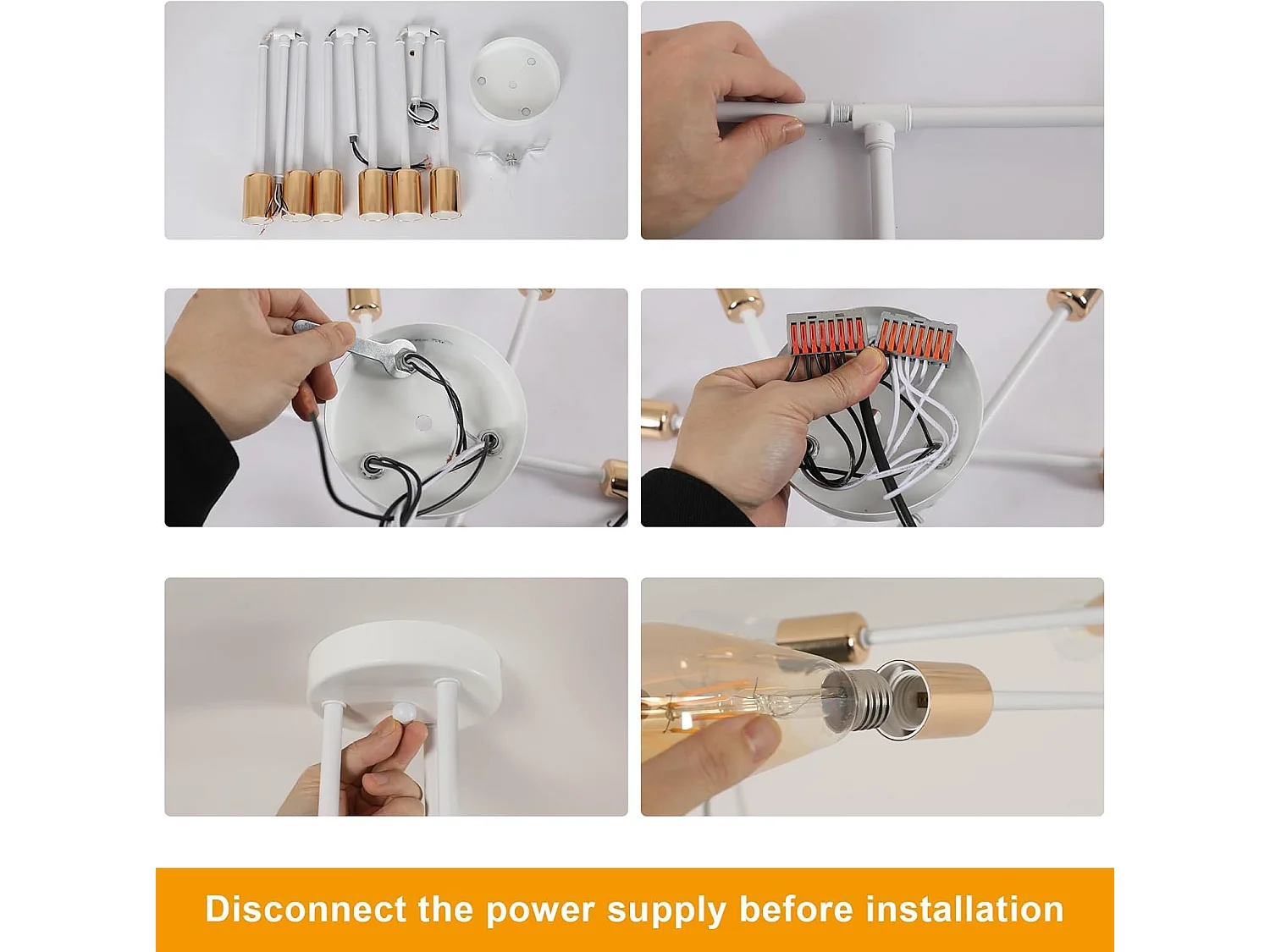 Disconnect the power supply before installation