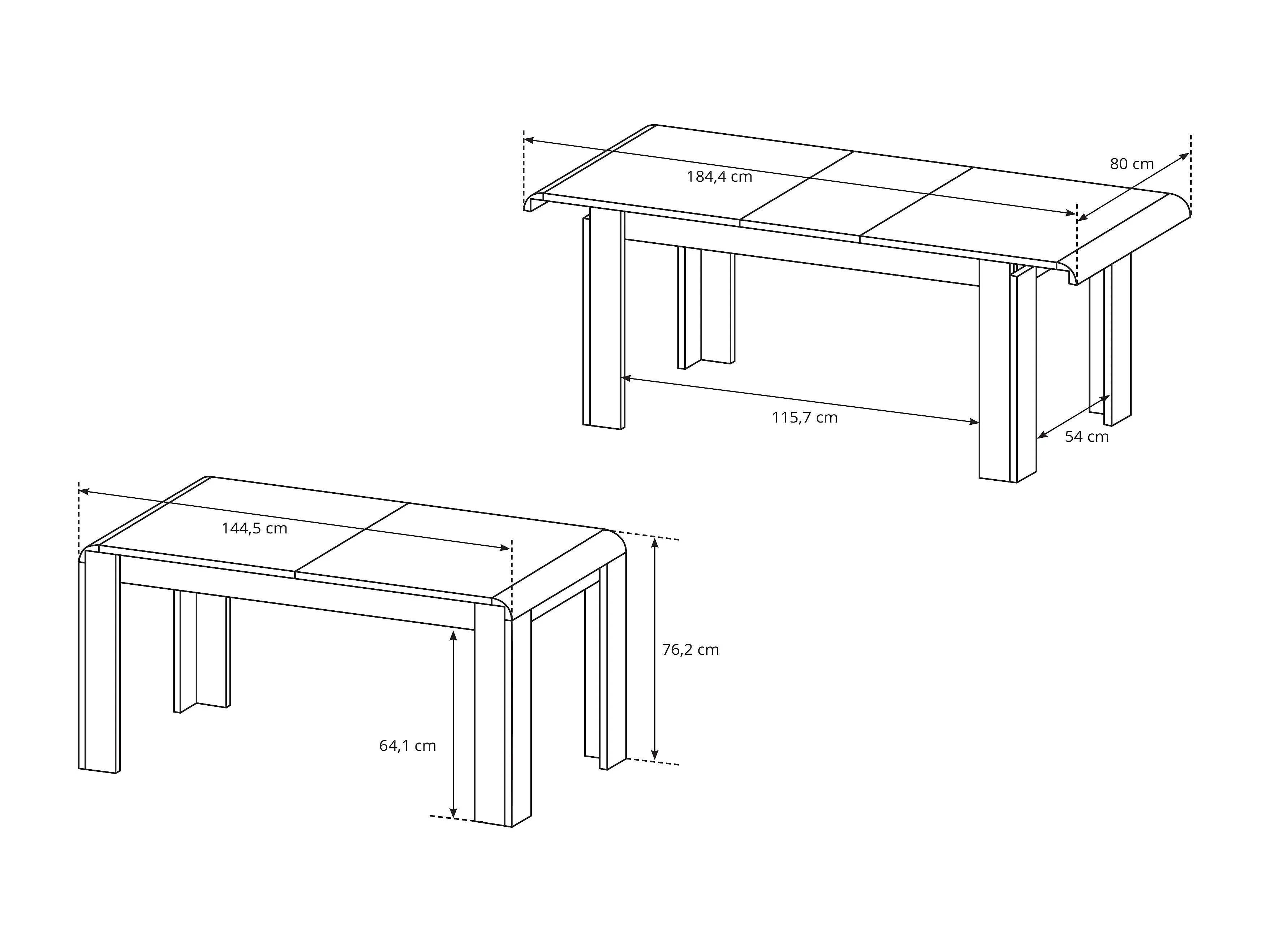 184,4 cm

80 cm

115,7 cm

54 cm

144,5 cm

76,2 cm

64,1 cm