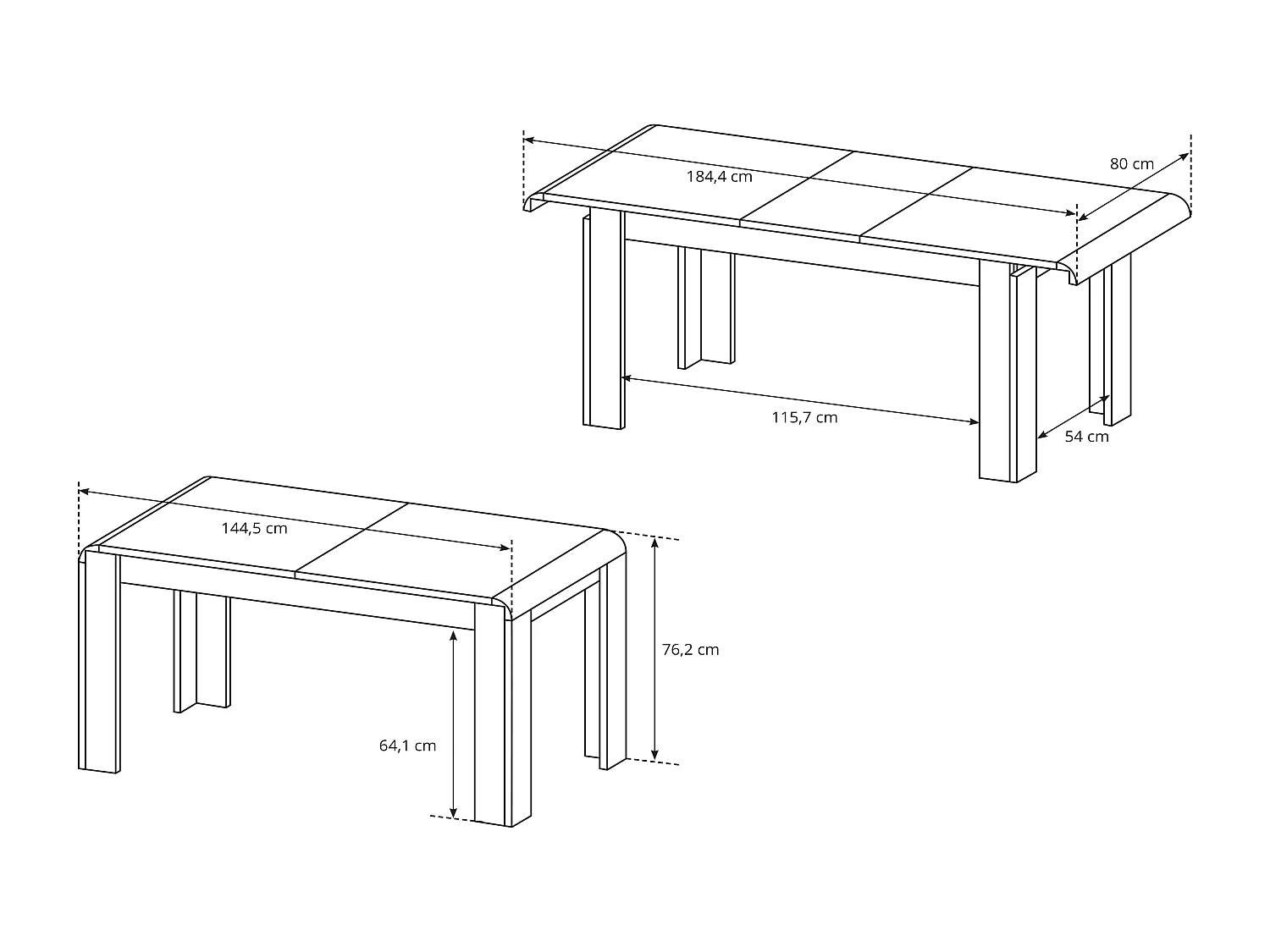 184,4 cm
80 cm
115,7 cm
54 cm
144,5 cm
76,2 cm
64,1 cm