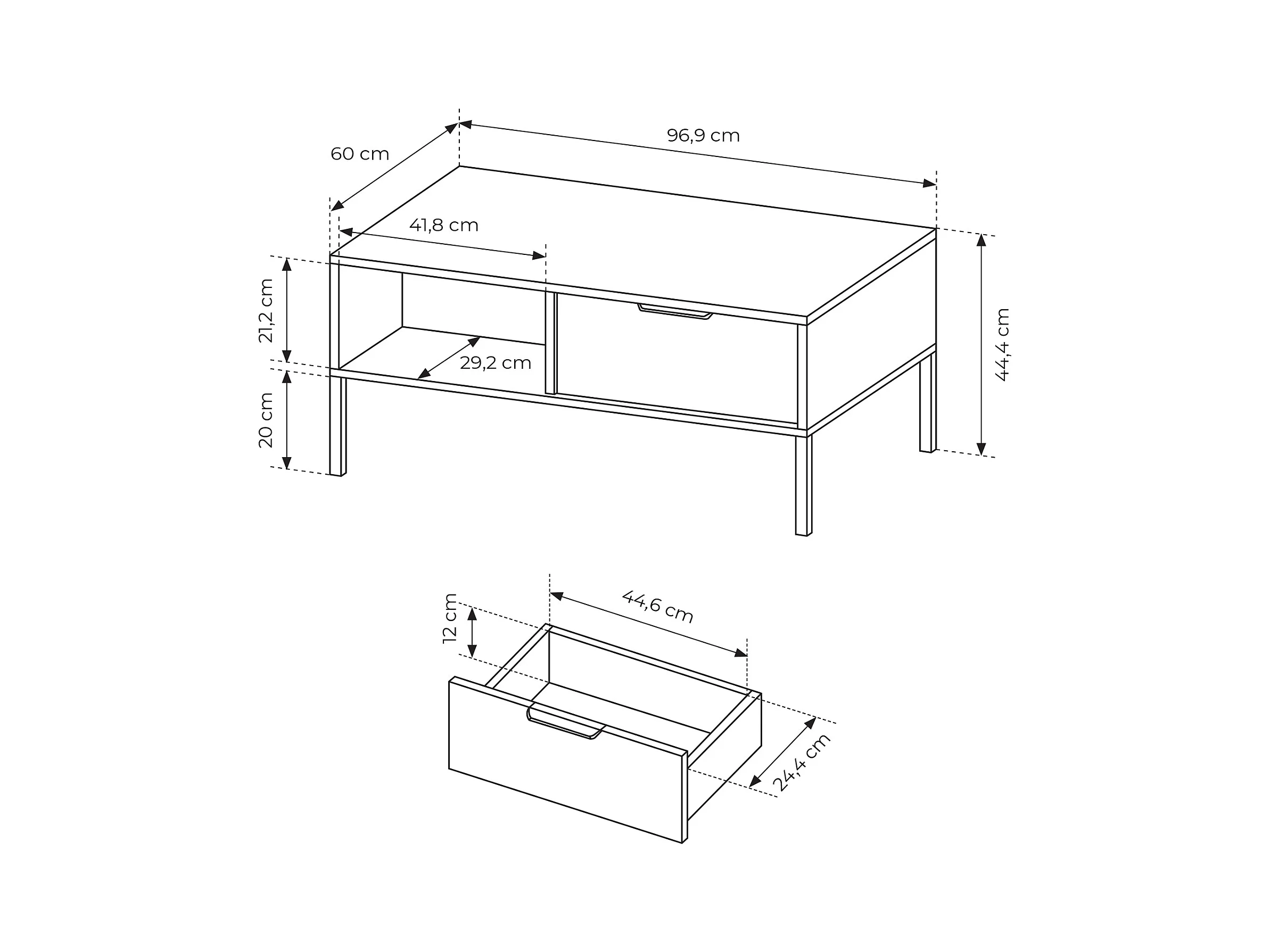 60 cm

96,9 cm

41,8 cm

21,2 cm

29,2 cm

20 cm

44,4 cm

12 cm

44,6 cm

24,4 cm