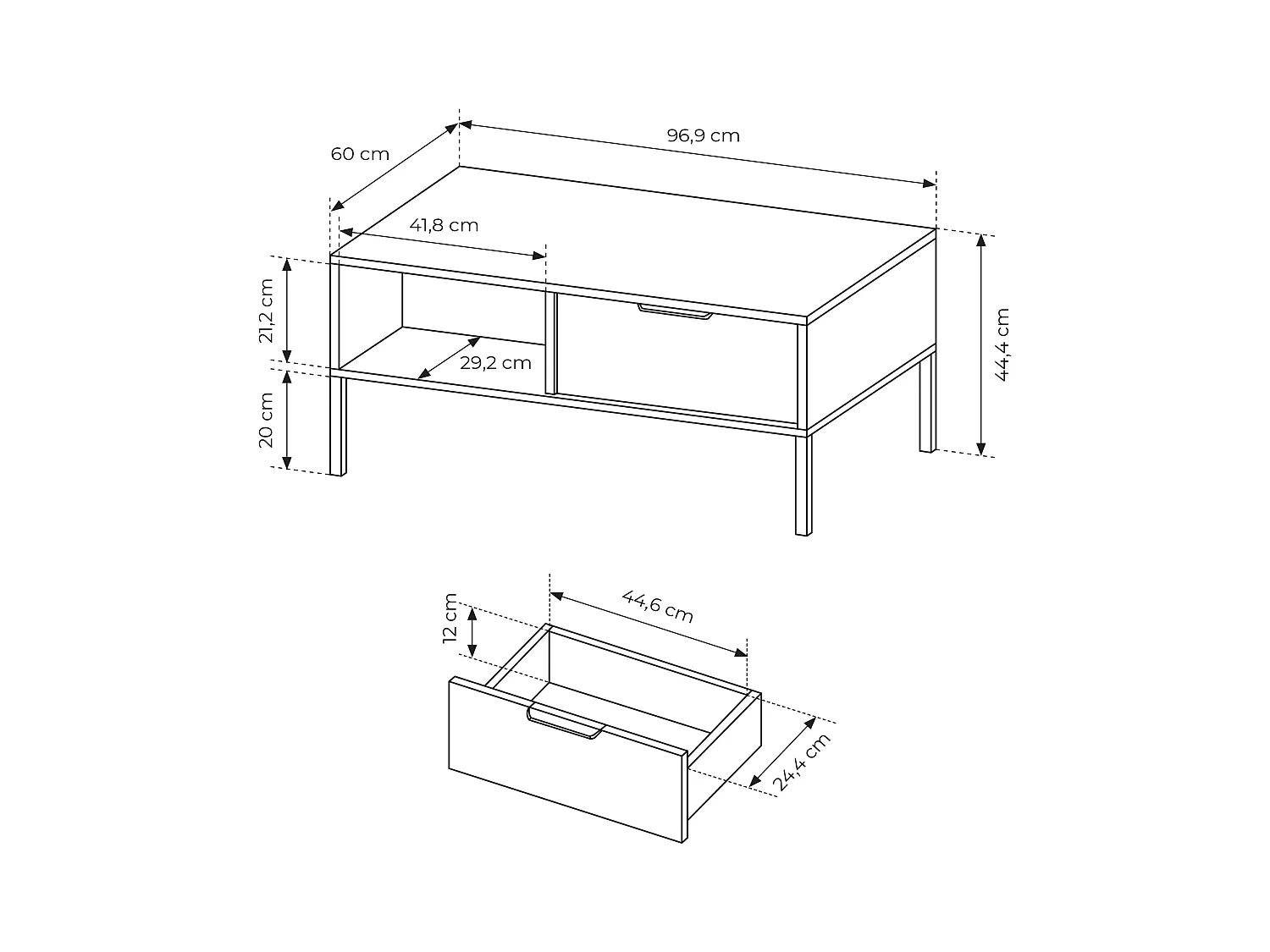 60 cm
96,9 cm
41,8 cm
21,2 cm
29,2 cm
20 cm
44,4 cm
12 cm
44,6 cm
24,4 cm