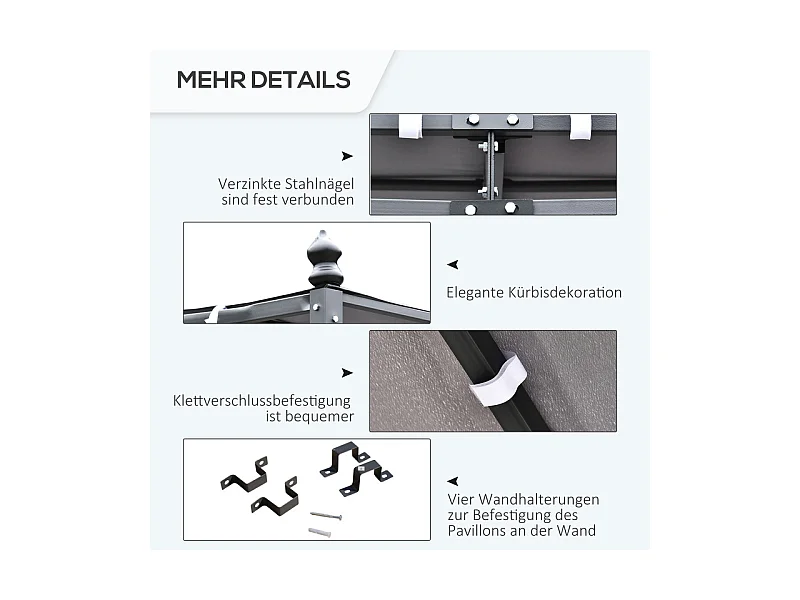 MEHR DETAILS

Verzinkte Stahlnägel sind fest verbunden

Elegante Kürbisdekoration

Klettverschlussbefestigung ist bequemer

Vier Wandhalterungen zur Befestigung des Pavillons an der Wand