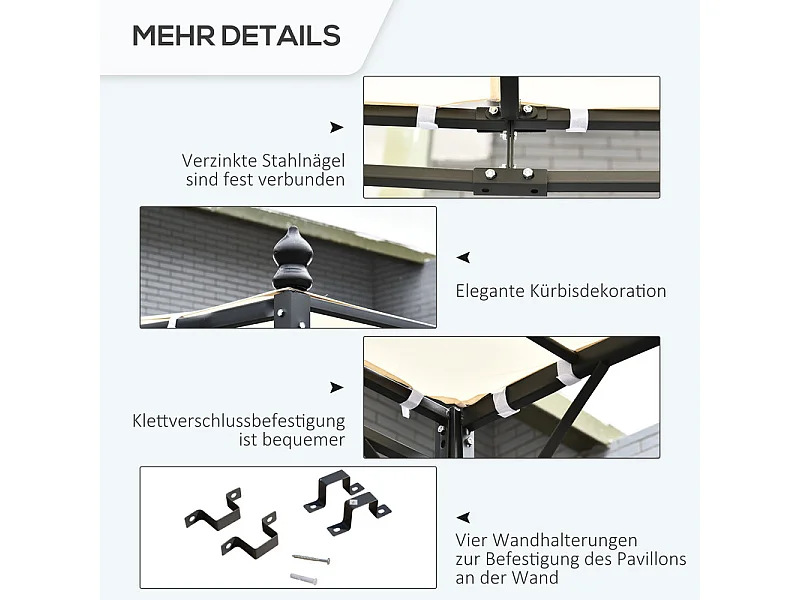 MEHR DETAILS

Verzinkte Stahlnägel sind fest verbunden

Elegante Kürbisdekoration

Klettverschlussbefestigung ist bequemer

Vier Wandhalterungen zur Befestigung des Pavillons an der Wand