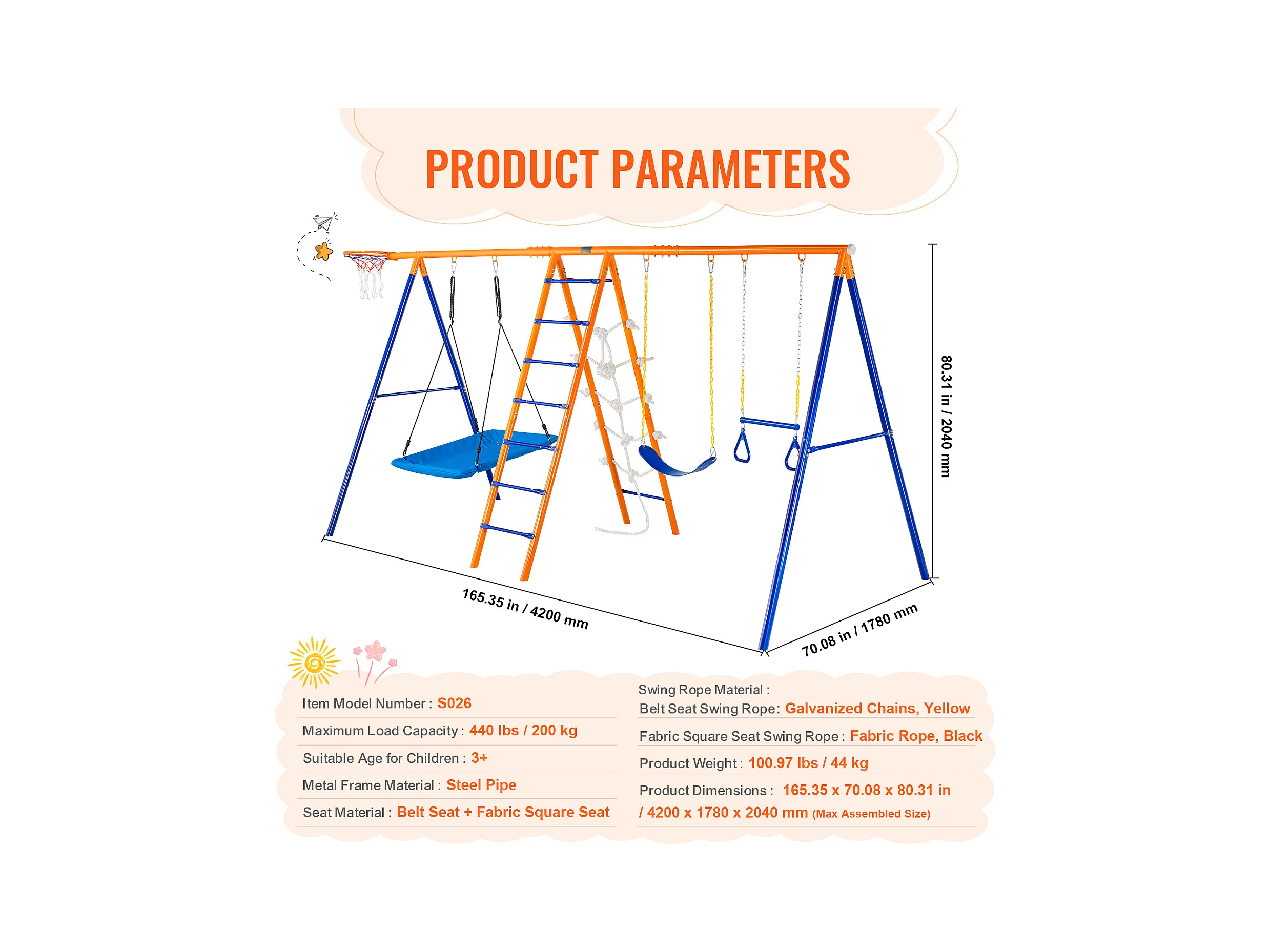 PRODUCT PARAMETERS

80.31 in / 2040 mm

165.35 in / 4200 mm

70.08 in / 1780 mm

Item Model Number : S026

Maximum Load Capacity : 440 lbs / 200 kg

Suitable Age for Children : 3+

Metal Frame Material : Steel Pipe

Seat Material : Belt Seat + Fabric Square Seat

Swing Rope Material :
Belt Seat Swing Rope: Galvanized Chains, Yellow

Fabric Square Seat Swing Rope : Fabric Rope, Black

Product Weight : 100.97 lbs / 44 kg

Product Dimensions : 165.35 x 70.08 x 80.31 in / 4200 x 1780 x 2040 mm (Max Assembled Size)