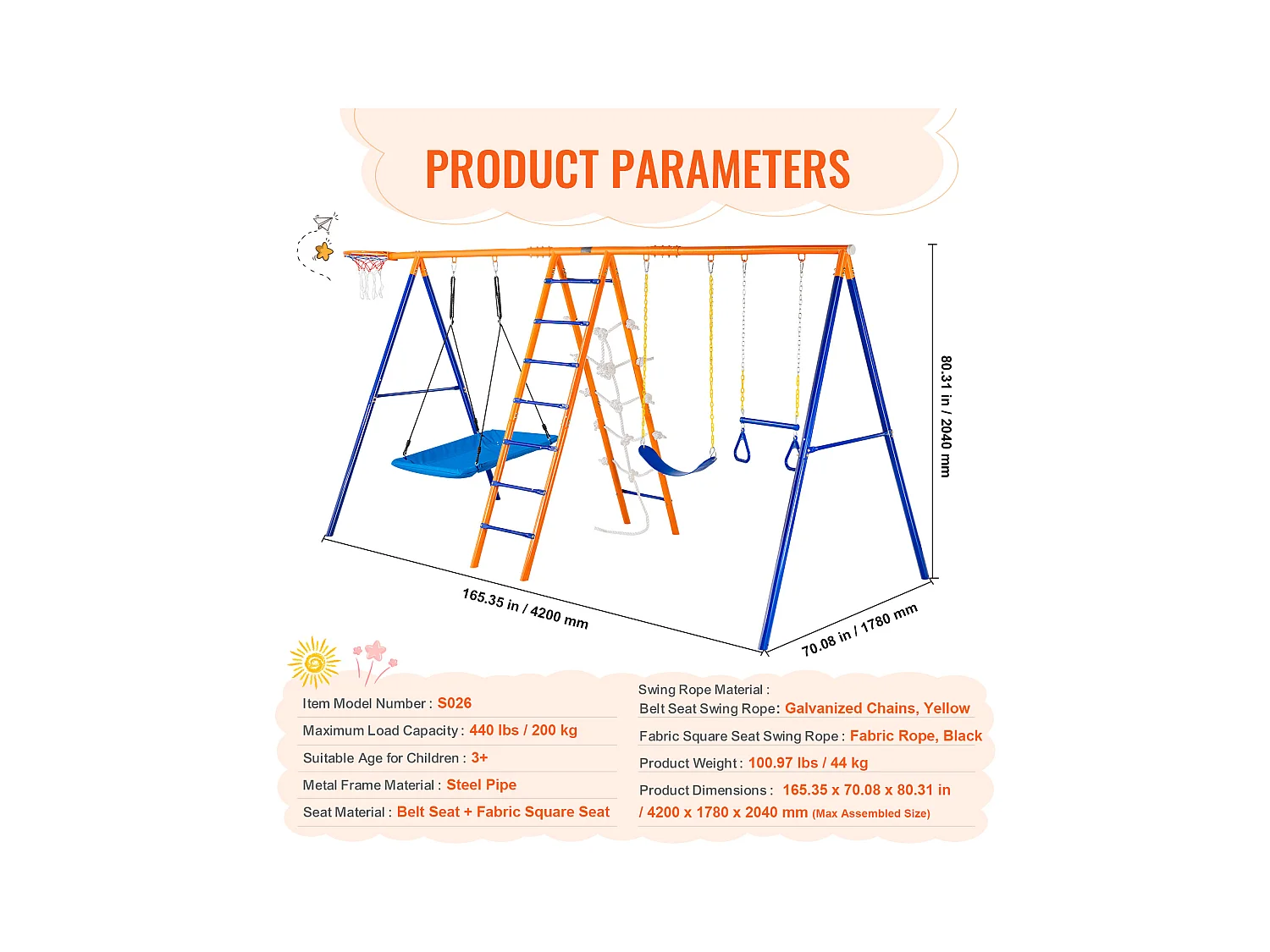 PRODUCT PARAMETERS

80.31 in / 2040 mm

165.35 in / 4200 mm

70.08 in / 1780 mm

Item Model Number : S026

Maximum Load Capacity : 440 lbs / 200 kg

Suitable Age for Children : 3+

Metal Frame Material : Steel Pipe

Seat Material : Belt Seat + Fabric Square Seat

Swing Rope Material :
Belt Seat Swing Rope: Galvanized Chains, Yellow

Fabric Square Seat Swing Rope : Fabric Rope, Black

Product Weight : 100.97 lbs / 44 kg

Product Dimensions : 165.35 x 70.08 x 80.31 in / 4200 x 1780 x 2040 mm (Max Assembled Size)