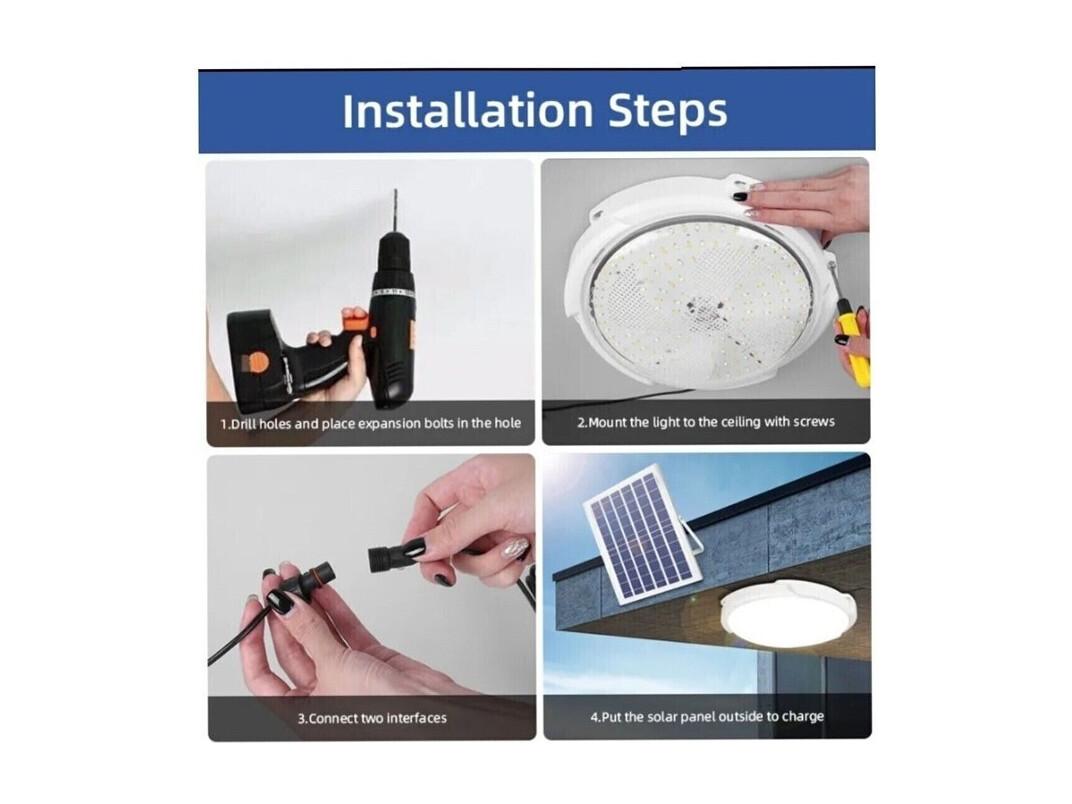 Installation Steps

1.Drill holes and place expansion bolts in the hole

2.Mount the light to the ceiling with screws

3.Connect two interfaces

4.Put the solar panel outside to charge