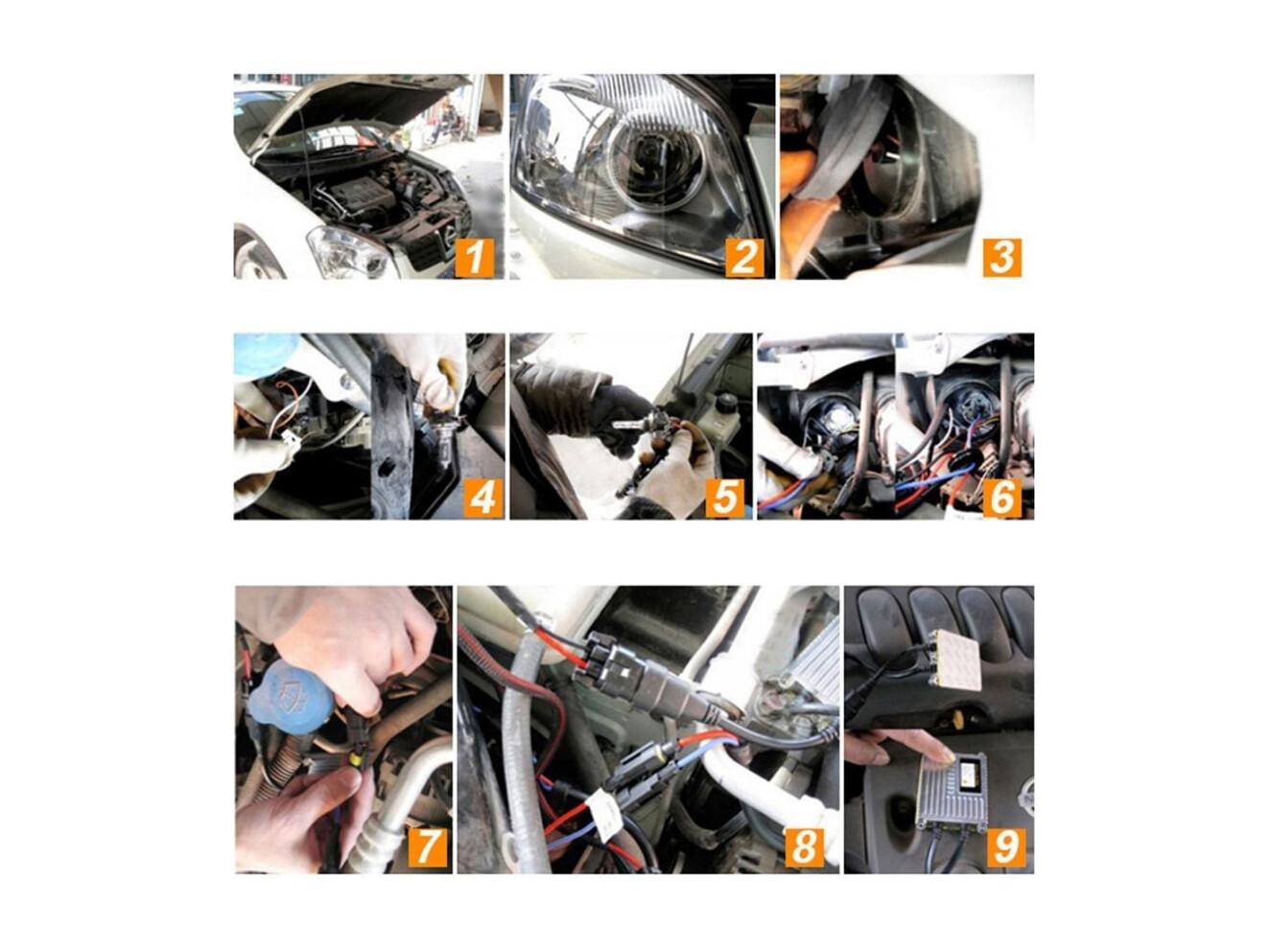 1
2
3
4
5
6
7
8
9